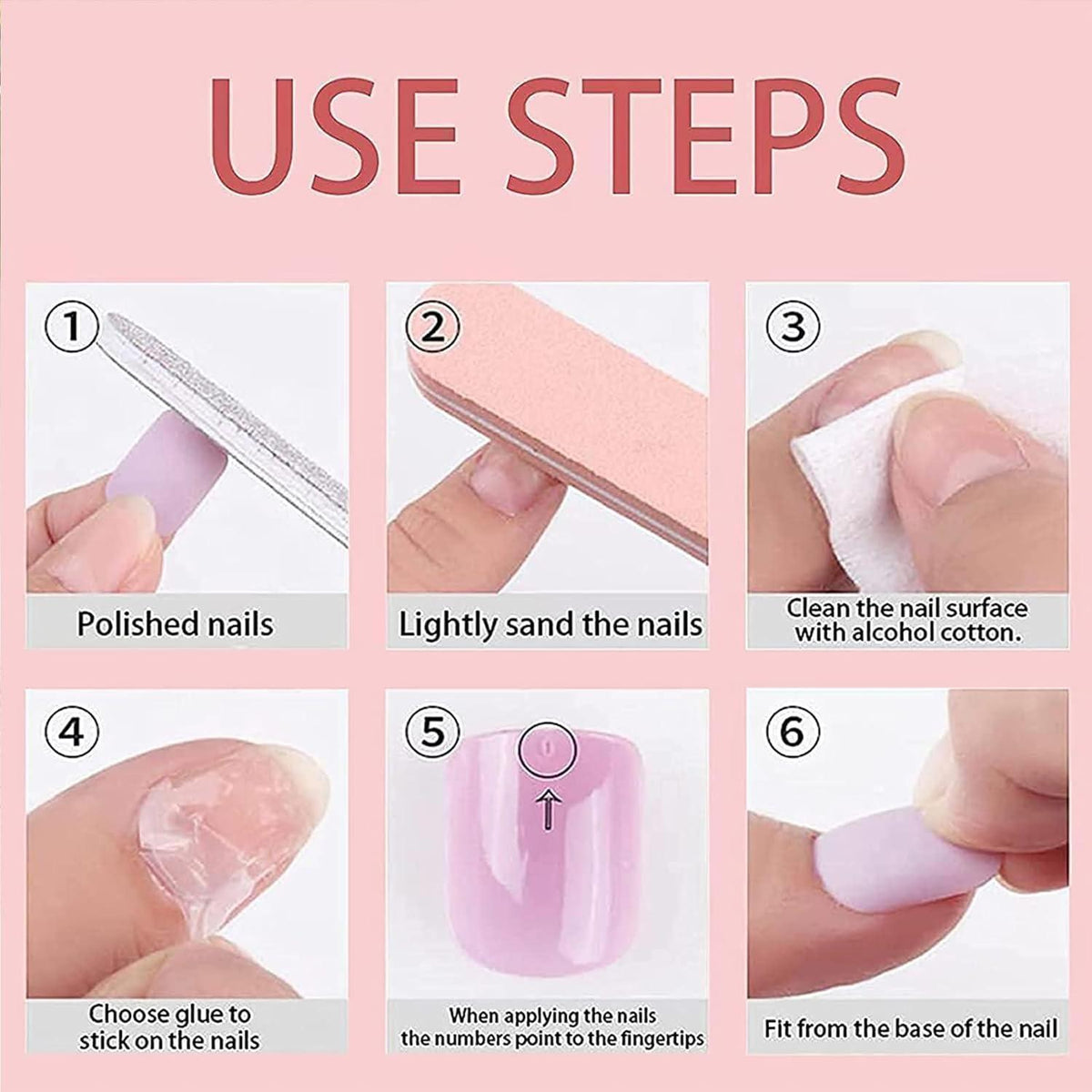 USE STEPS

①
Polished nails

②
Lightly sand the nails

③
Clean the nail surface with alcohol cotton.

④
Choose glue to stick on the nails

⑤
0
When applying the nails the numbers point to the fingertips

⑥
Fit from the base of the nail