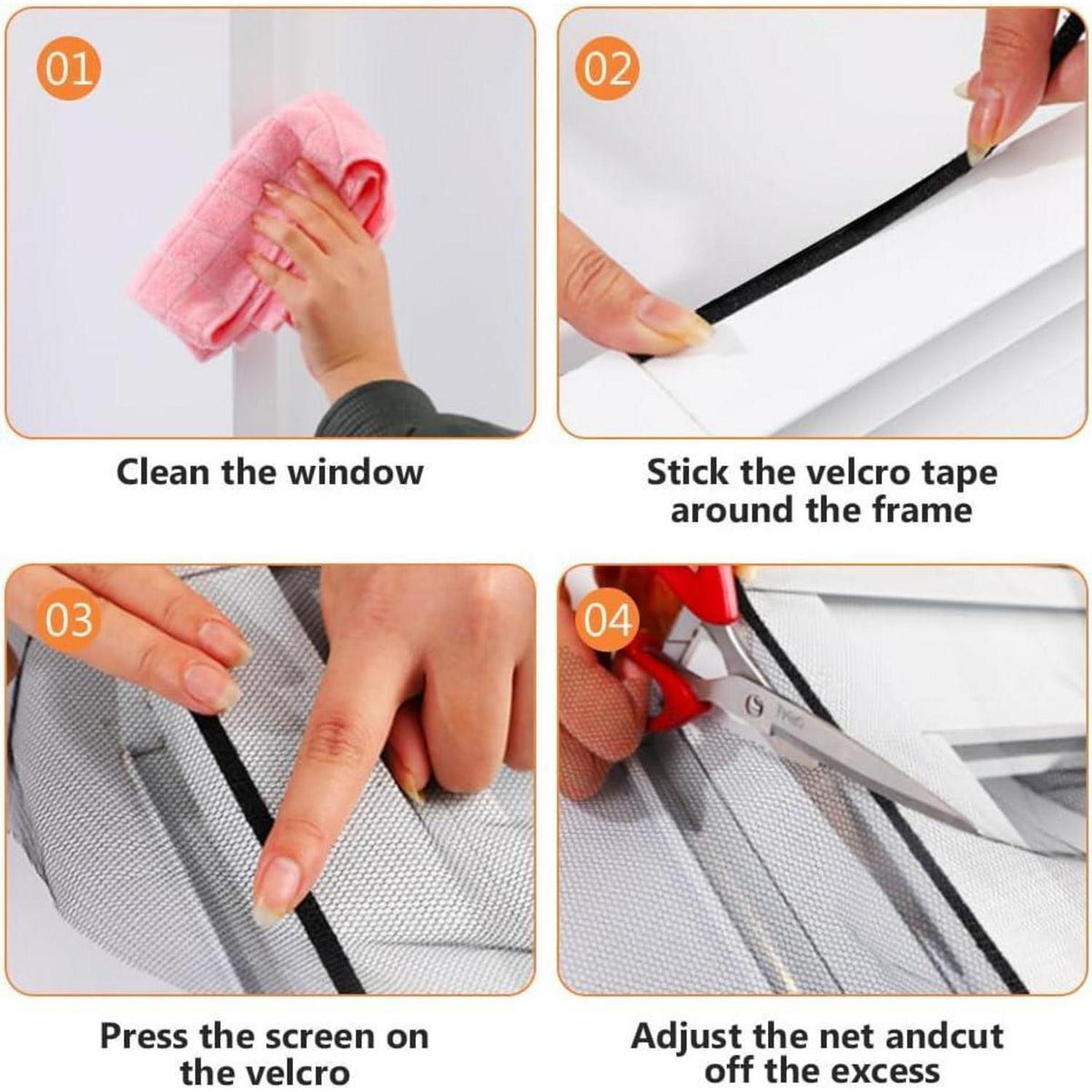 01

Clean the window

02

Stick the velcro tape around the frame

03

Press the screen on the velcro

04

Adjust the net andcut off the excess