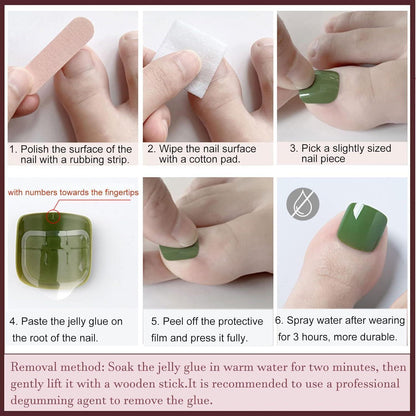 1. Polish the surface of the nail with a rubbing strip.

2. Wipe the nail surface with a cotton pad.

3. Pick a slightly sized nail piece

with numbers towards the fingertips

1

4. Paste the jelly glue on the root of the nail.

5. Peel off the protective film and press it fully.

6. Spray water after wearing for 3 hours, more durable.

Removal method: Soak the jelly glue in warm water for two minutes, then gently lift it with a wooden stick.It is recommended to use a professional degumming agent to remove the glue.