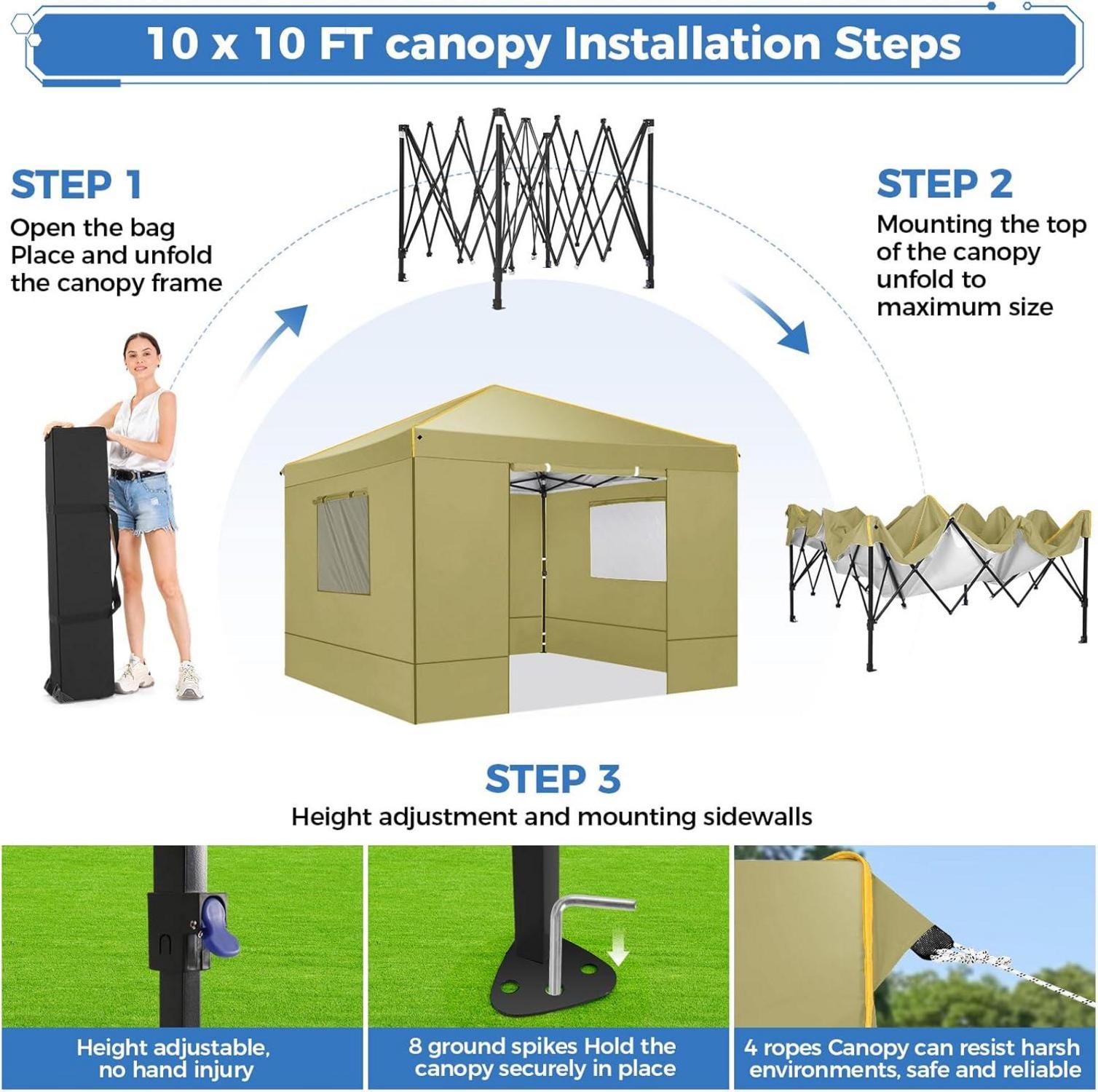 10 x 10 FT canopy Installation Steps

STEP 1
Open the bag
Place and unfold the canopy frame

STEP 2
Mounting the top of the canopy unfold to maximum size

STEP 3
Height adjustment and mounting sidewalls

Height adjustable, no hand injury

8 ground spikes Hold the canopy securely in place

4 ropes Canopy can resist harsh environments, safe and reliable