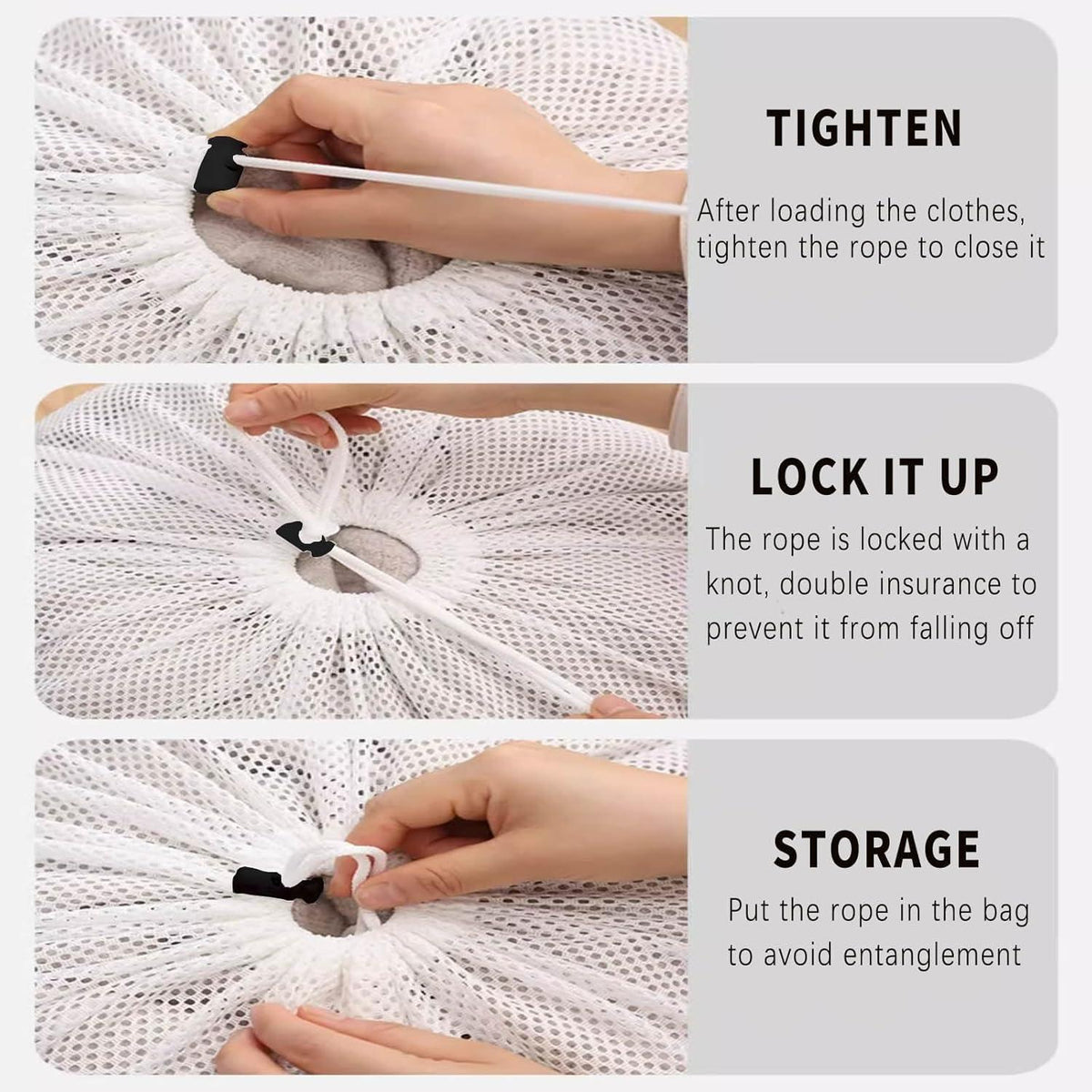 TIGHTEN

After loading the clothes, tighten the rope to close it

LOCK IT UP

The rope is locked with a knot, double insurance to prevent it from falling off

STORAGE

Put the rope in the bag to avoid entanglement