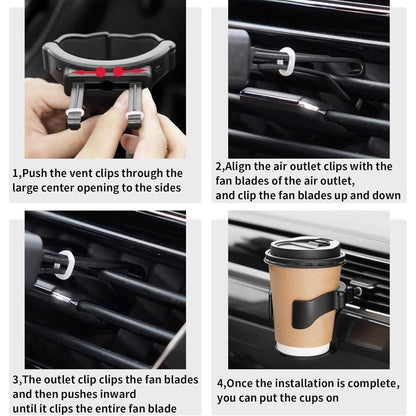 1,Push the vent clips through the large center opening to the sides

2,Align the air outlet clips with the fan blades of the air outlet,
and clip the fan blades up and down

3,The outlet clip clips the fan blades and then pushes inward
until it clips the entire fan blade

4,Once the installation is complete, you can put the cups on