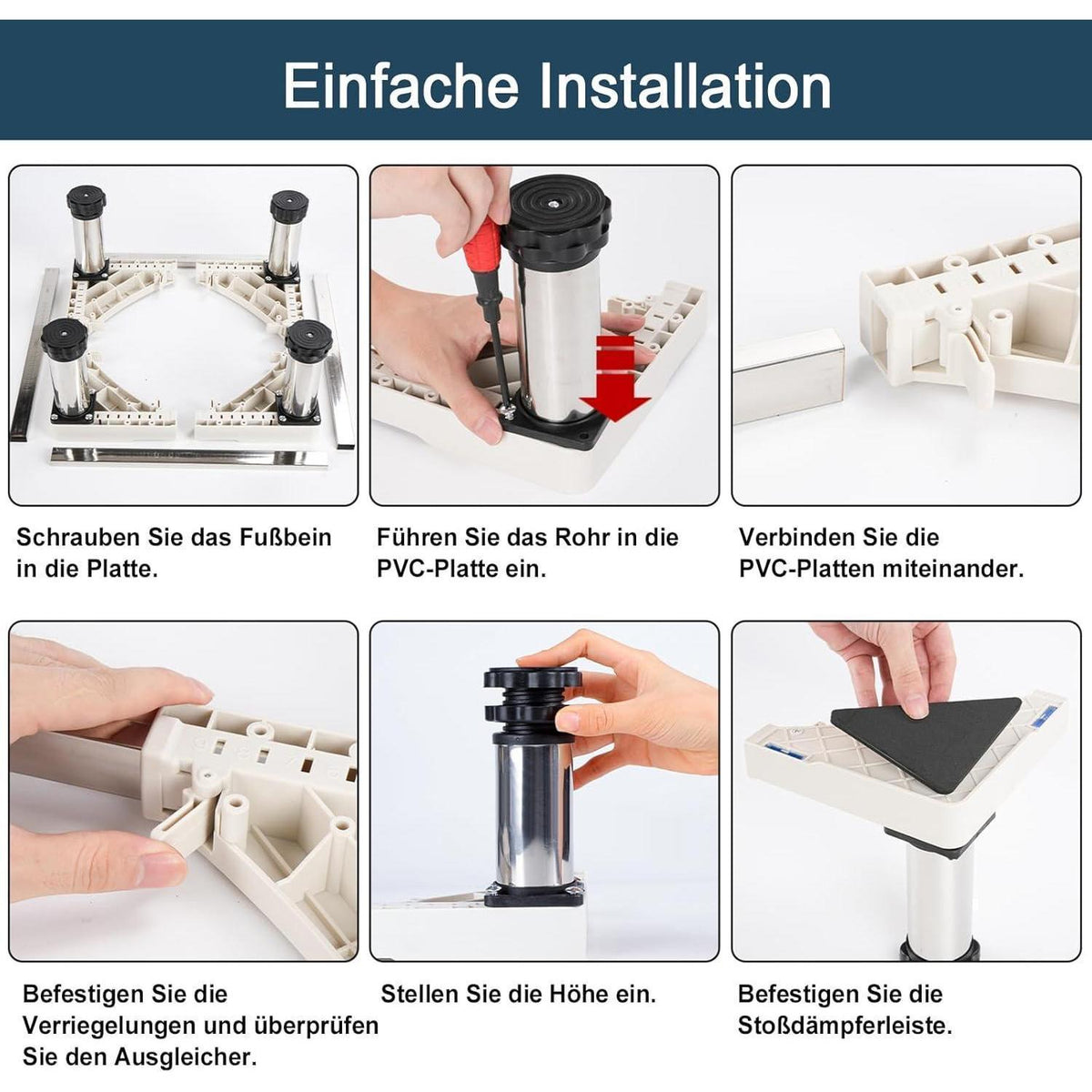 Einfache Installation

Schrauben Sie das Fußbein in die Platte.

Führen Sie das Rohr in die PVC-Platte ein.

Verbinden Sie die PVC-Platten miteinander.

Befestigen Sie die Verriegelungen und überprüfen Sie den Ausgleicher.

Stellen Sie die Höhe ein.

Befestigen Sie die Stoßdämpferleiste.