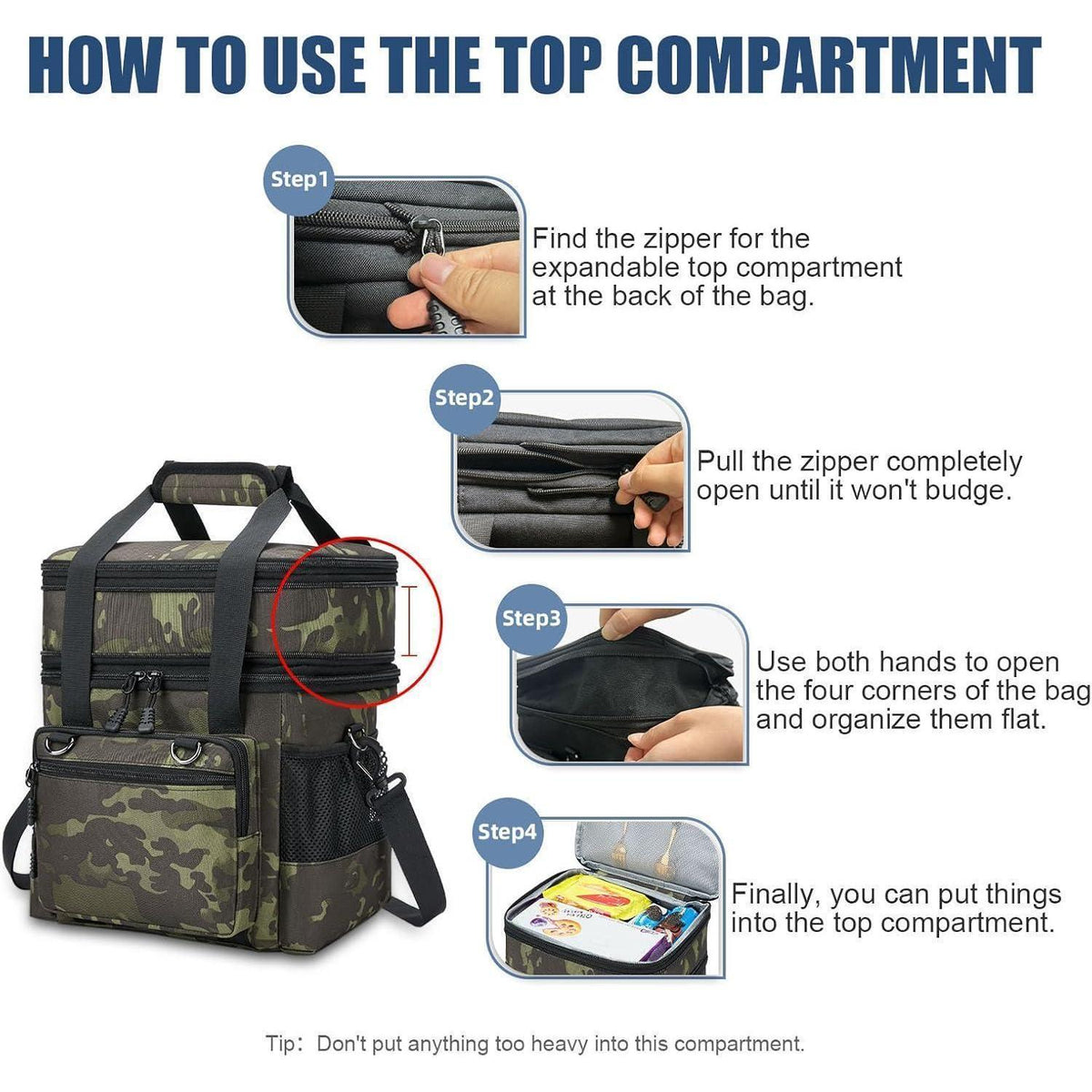 HOW TO USE THE TOP COMPARTMENT

Step1

Find the zipper for the expandable top compartment at the back of the bag.

Step2

Pull the zipper completely open until it won't budge.

Step3

Use both hands to open the four corners of the bag and organize them flat.

Step4

Finally, you can put things into the top compartment.

Tip: Don't put anything too heavy into this compartment.