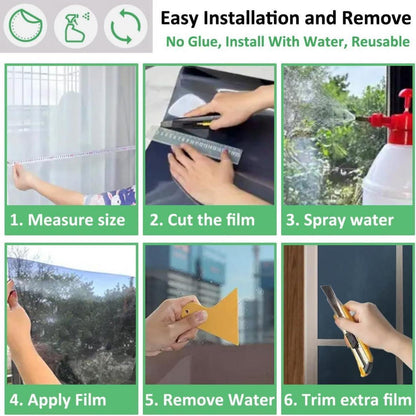 Easy Installation and Remove
No Glue, Install With Water, Reusable

1. Measure size

2. Cut the film

3. Spray water

4. Apply Film

5. Remove Water

6. Trim extra film