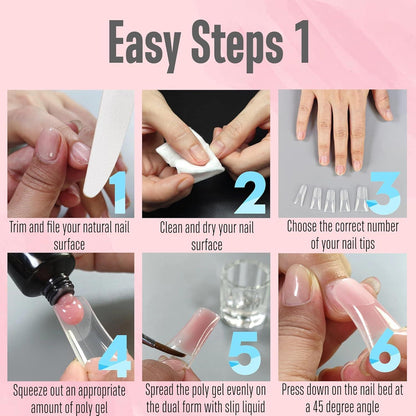 Easy Steps 1

1

Trim and file your natural nail surface

2

Clean and dry your nail surface

3

Choose the correct number of your nail tips

4

Squeeze out an appropriate amount of poly gel

5

Spread the poly gel evenly on the dual form with slip liquid

6

Press down on the nail bed at a 45 degree angle