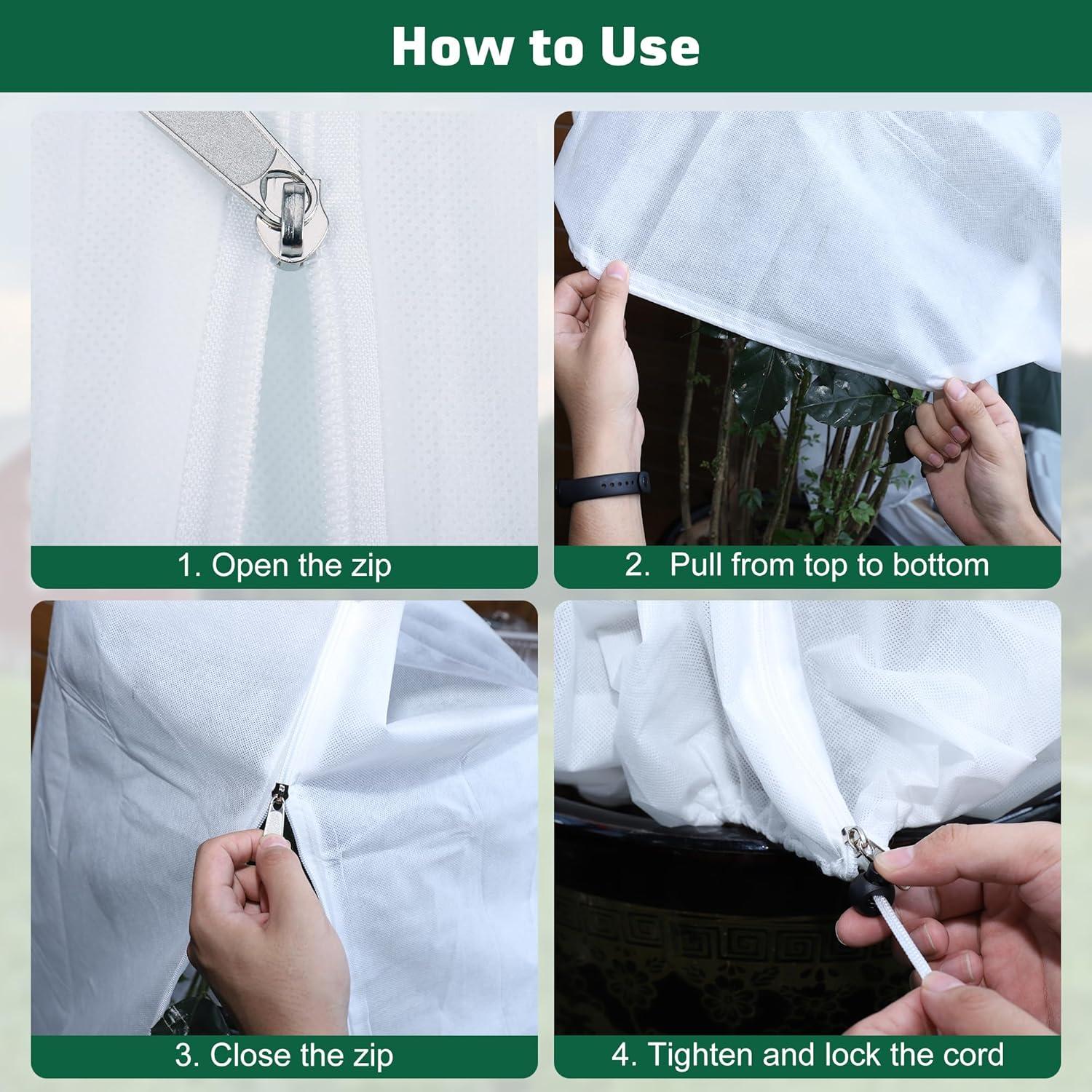 How to Use

1. Open the zip

2. Pull from top to bottom

3. Close the zip

4. Tighten and lock the cord