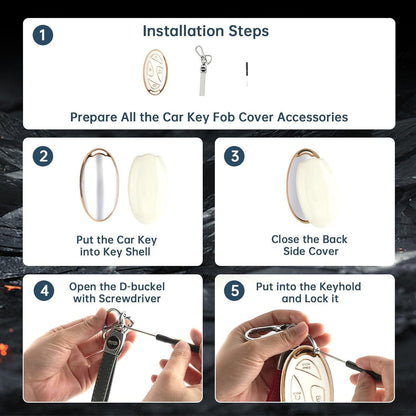 1

Installation Steps

Prepare All the Car Key Fob Cover Accessories

2

Put the Car Key into Key Shell

3

Close the Back Side Cover

4

Open the D-buckel with Screwdriver

5

Put into the Keyhold and Lock it