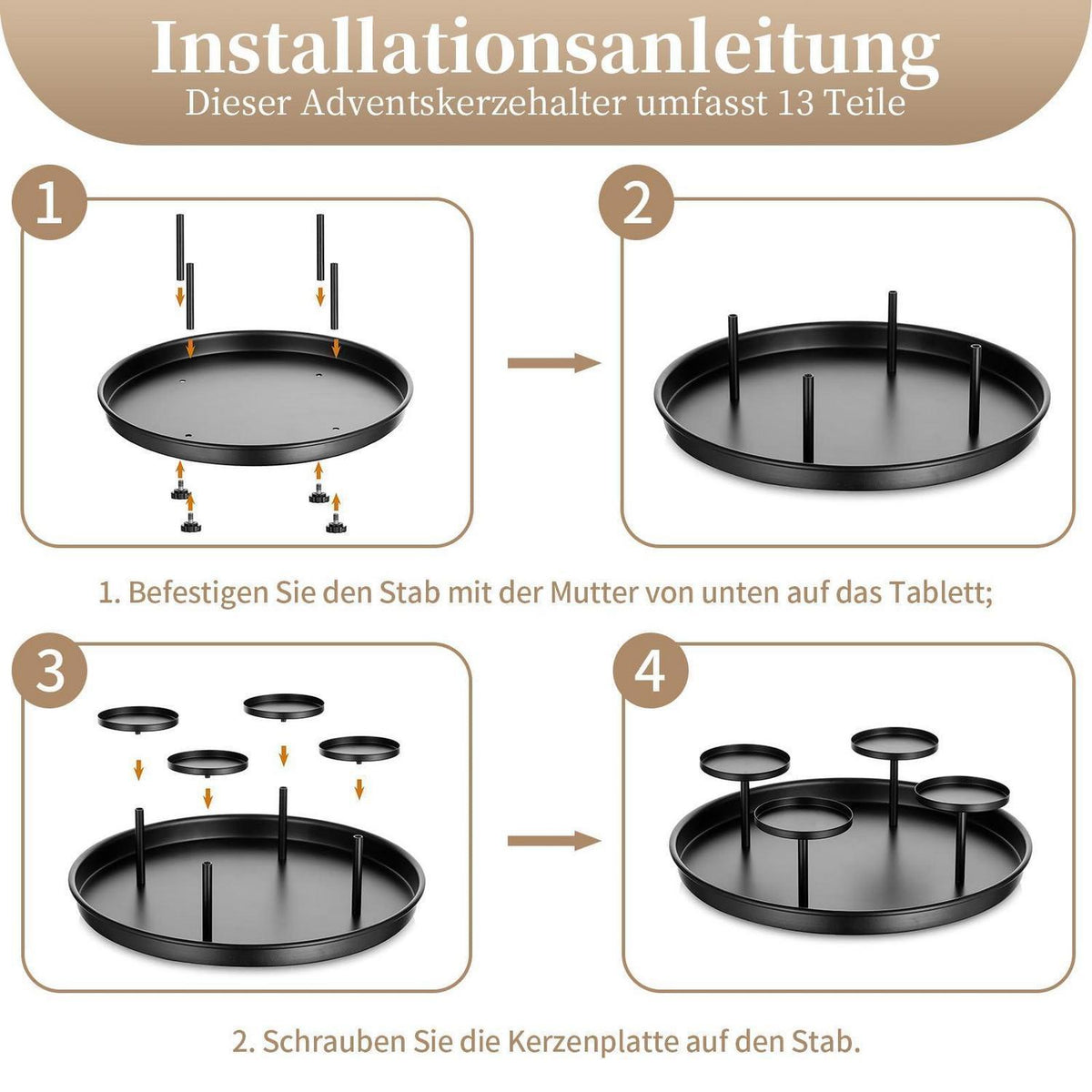 Installationsanleitung
Dieser Adventskerzehalter umfasst 13 Teile

1

2

1. Befestigen Sie den Stab mit der Mutter von unten auf das Tablett;

3

4

2. Schrauben Sie die Kerzenplatte auf den Stab.