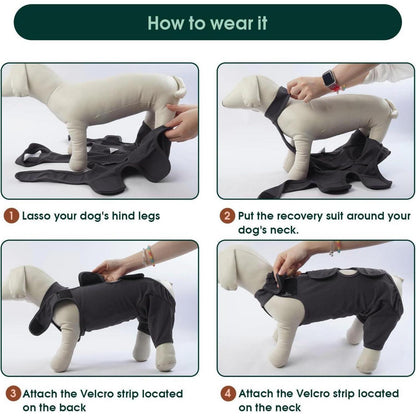 How to wear it

1 Lasso your dog's hind legs

2 Put the recovery suit around your dog's neck.

3 Attach the Velcro strip located on the back

4 Attach the Velcro strip located on the neck