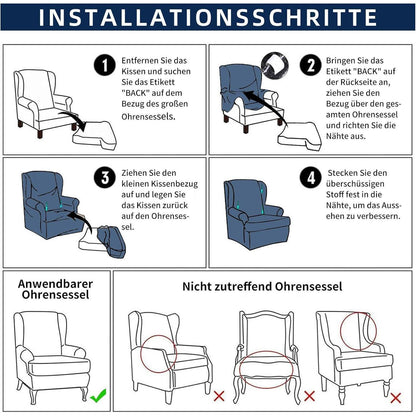 INSTALLATIONSSCHRITTE

1 Entfernen Sie das Kissen und suchen Sie das Etikett "BACK" auf dem Bezug des großen Ohrensessels.

2 Bringen Sie das Etikett "BACK" auf der Rückseite an, ziehen Sie den Bezug über den gesamten Ohrensessel und richten Sie die Nähte aus.

3 Ziehen Sie den kleinen Kissenbezug auf und legen Sie das Kissen zurück auf den Ohrensessel.

4 Stecken Sie den überschüssigen Stoff fest in die Nähte, um das Aussehen zu verbessern.

Anwendbarer Ohrensessel

Nicht zutreffend Ohrensessel