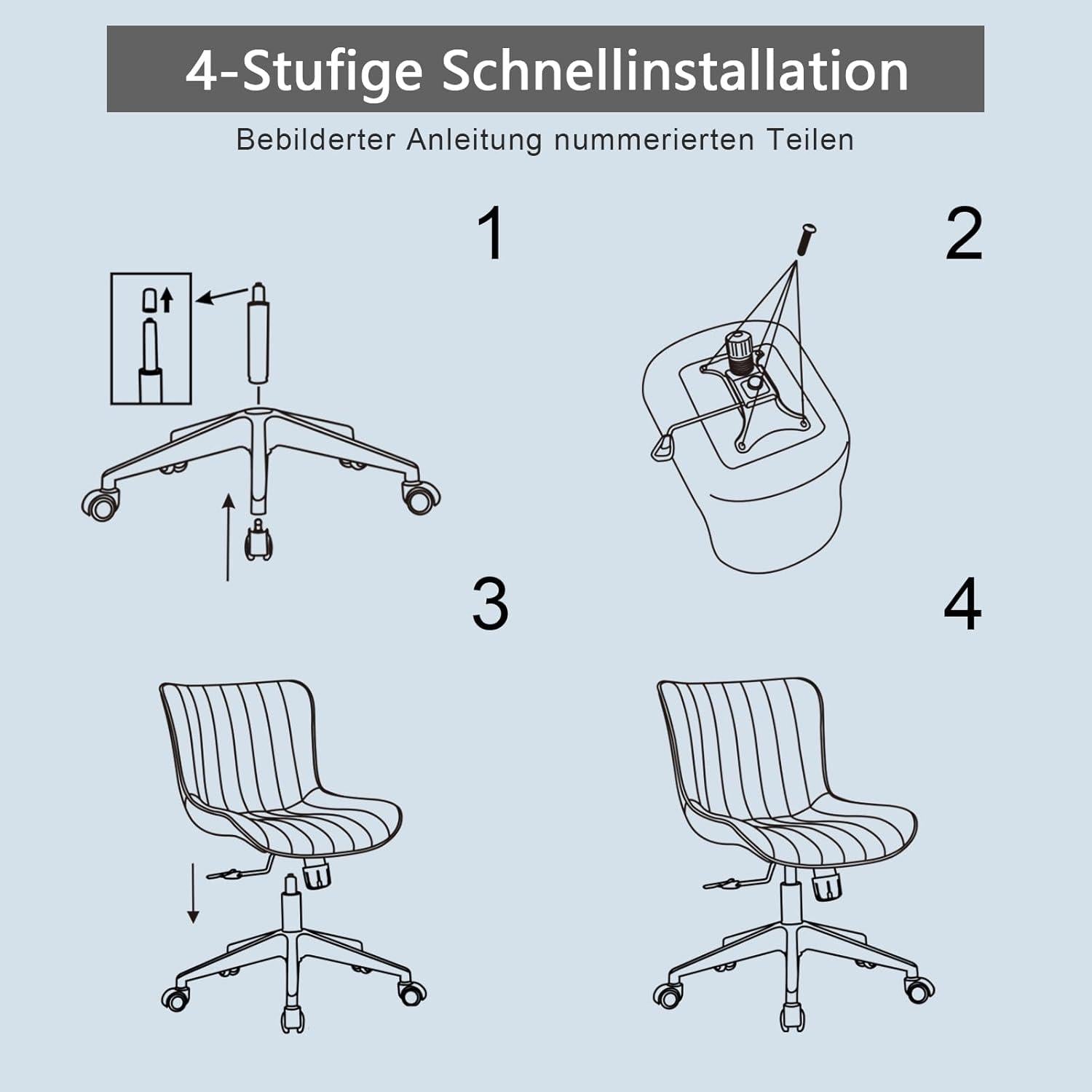 4-Stufige Schnellinstallation

Bebilderter Anleitung nummerierten Teilen

1

2

3

4