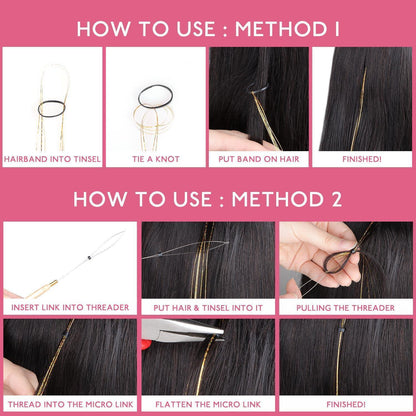 HOW TO USE : METHOD 1

HAIRBAND INTO TINSEL

TIE A KNOT

PUT BAND ON HAIR

FINISHED!

HOW TO USE : METHOD 2

INSERT LINK INTO THREADER

PUT HAIR & TINSEL INTO IT

PULLING THE THREADER

THREAD INTO THE MICRO LINK

FLATTEN THE MICRO LINK

FINISHED!