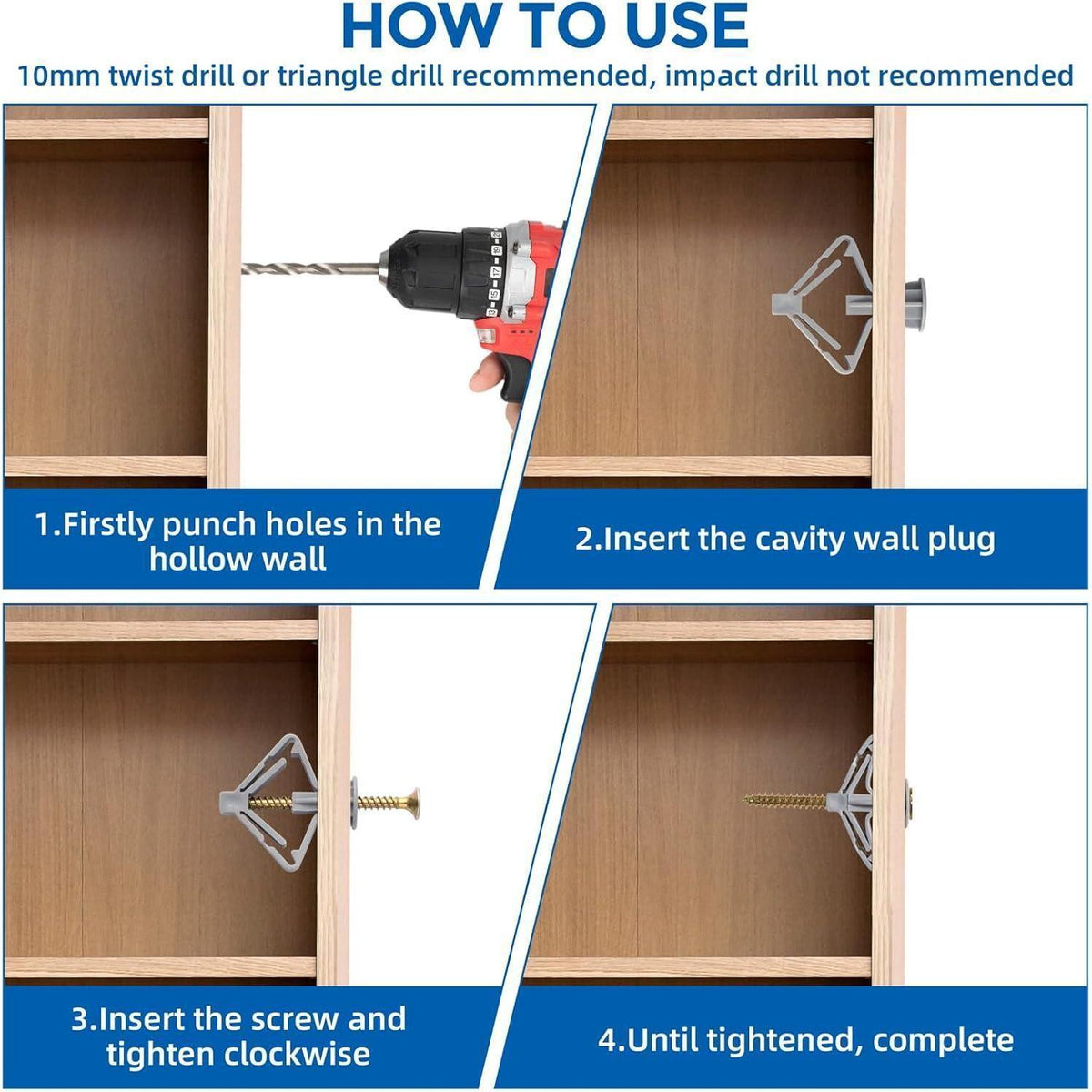 HOW TO USE

10mm twist drill or triangle drill recommended, impact drill not recommended

1.Firstly punch holes in the hollow wall

2.Insert the cavity wall plug

3.Insert the screw and tighten clockwise

4.Until tightened, complete