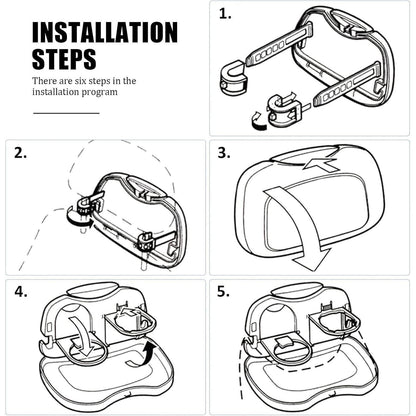 INSTALLATION STEPS

There are six steps in the installation program

1.

2.

3.

4.

5.