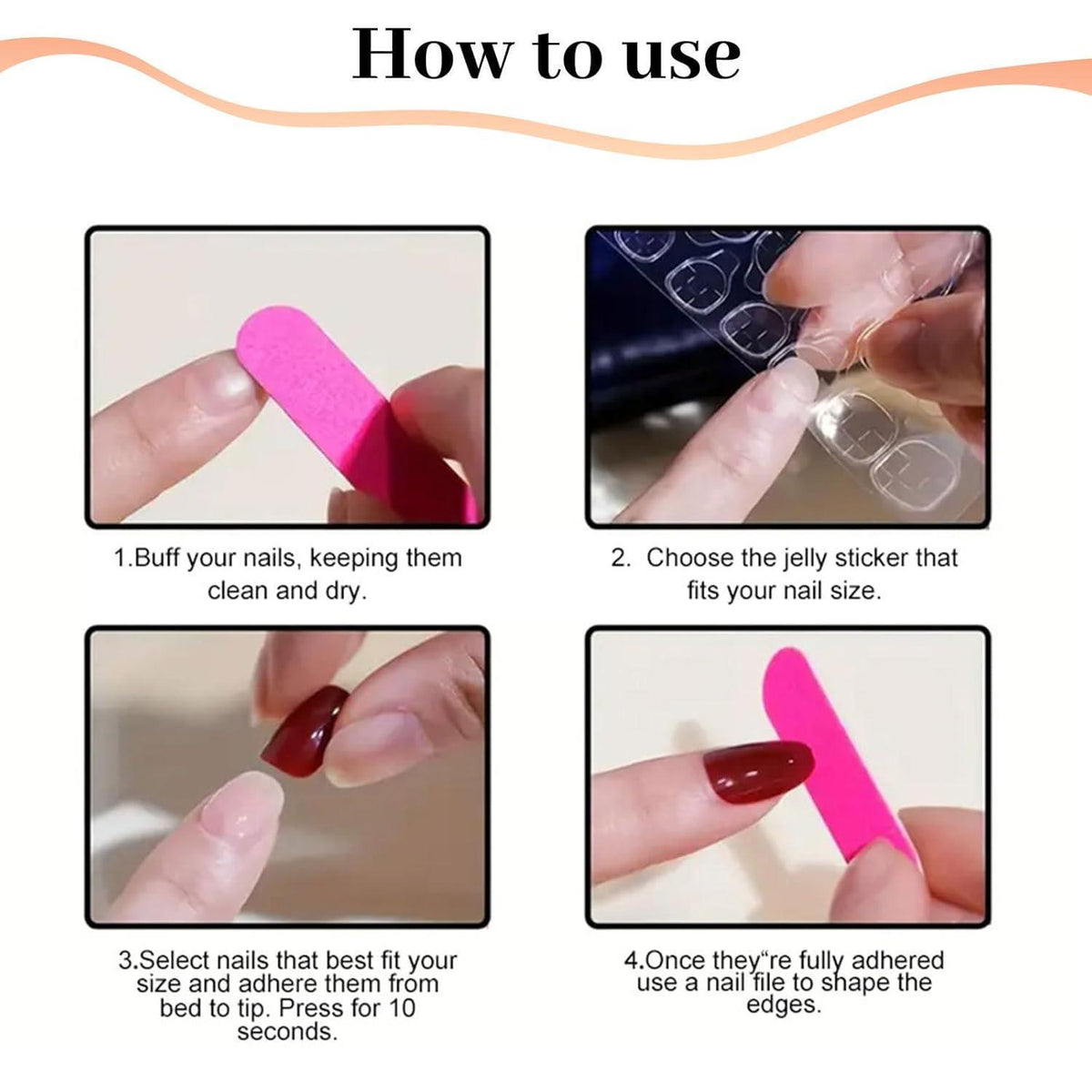 How to use

1.Buff your nails, keeping them clean and dry.

2. Choose the jelly sticker that fits your nail size.

3.Select nails that best fit your size and adhere them from bed to tip. Press for 10 seconds.

4.Once they"re fully adhered use a nail file to shape the edges.