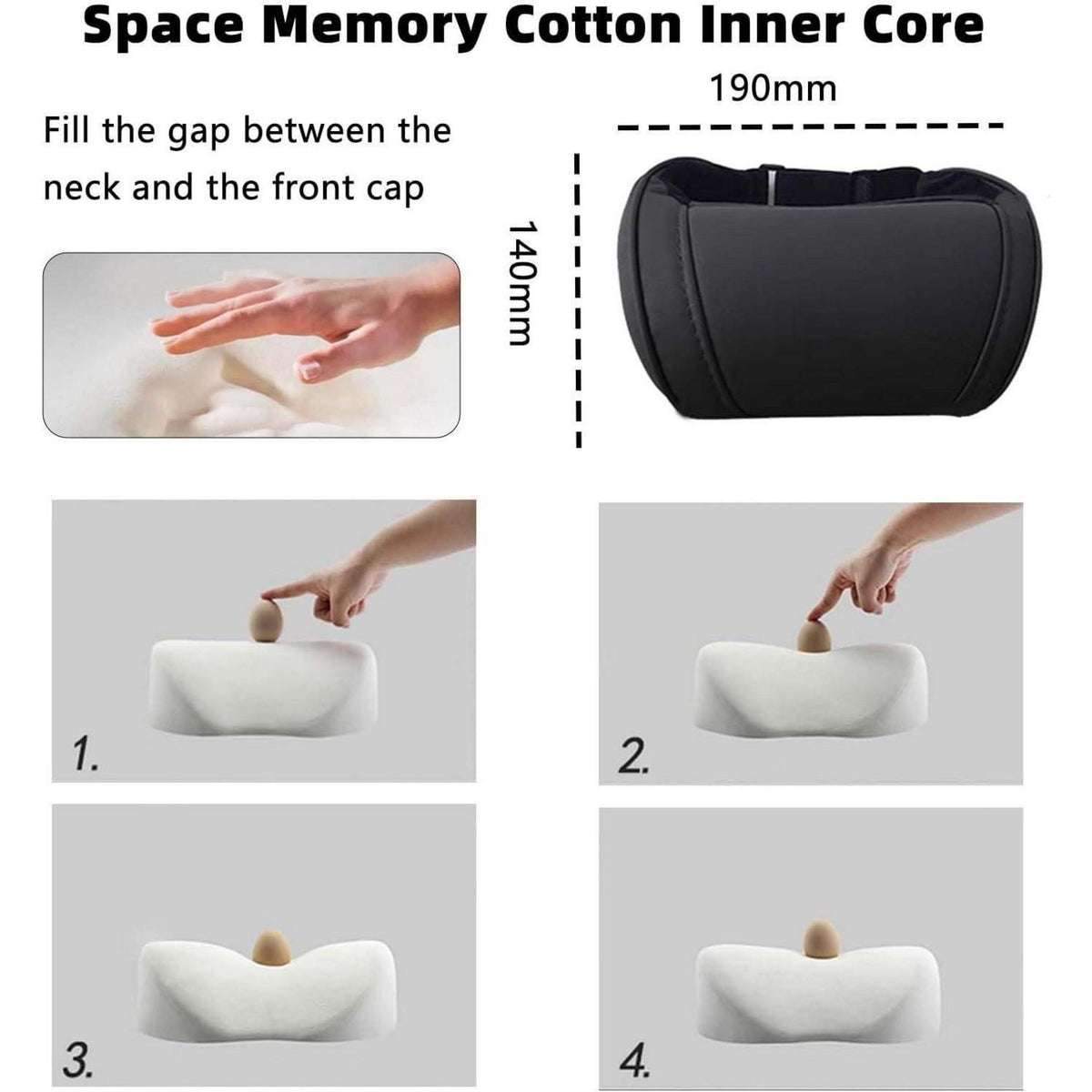 Space Memory Cotton Inner Core

Fill the gap between the neck and the front cap

190mm

140mm

1.

2.

3.

4.