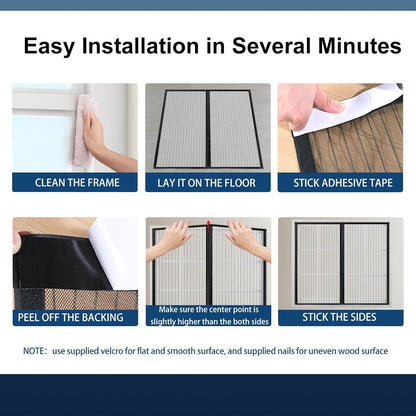 Easy Installation in Several Minutes

CLEAN THE FRAME

LAY IT ON THE FLOOR

STICK ADHESIVE TAPE

PEEL OFF THE BACKING

Make sure the center point is slightly higher than the both sides

STICK THE SIDES

NOTE: use supplied velcro for flat and smooth surface, and supplied nails for uneven wood surface