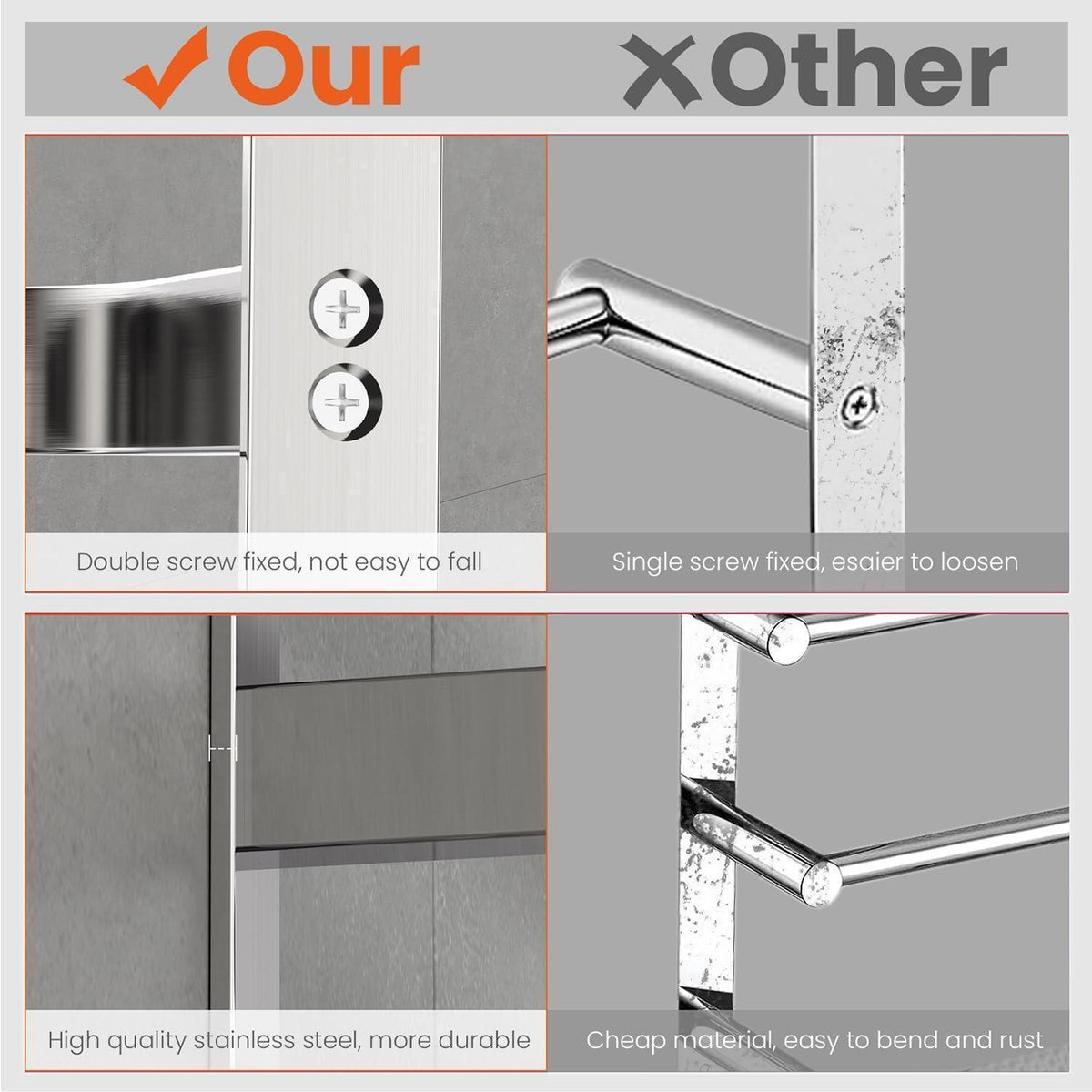 Our

Other

Double screw fixed, not easy to fall

Single screw fixed, esaier to loosen

High quality stainless steel, more durable

Cheap material, easy to bend and rust