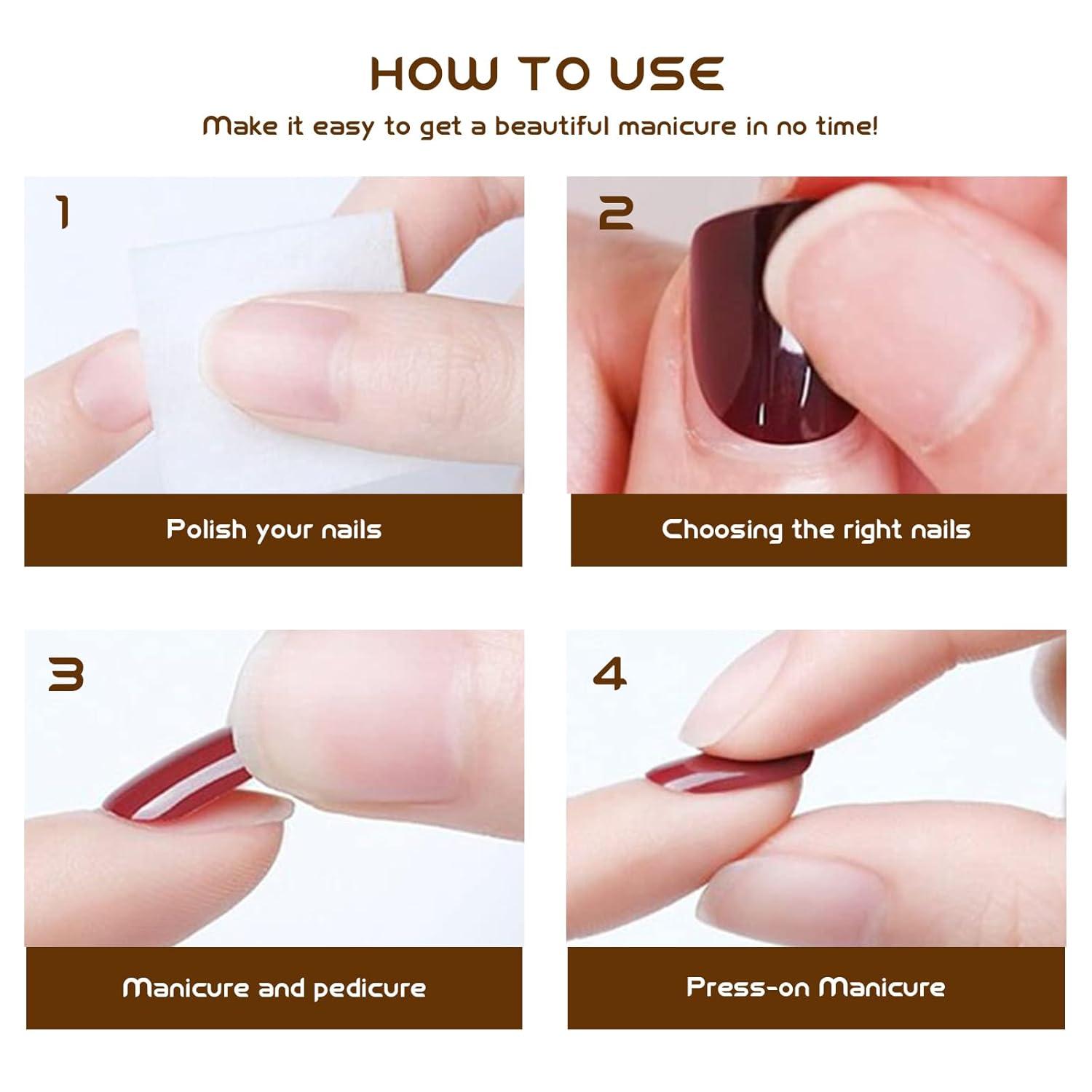 HOW TO USE

Make it easy to get a beautiful manicure in no time!

1

Polish your nails

2

Choosing the right nails

3

Manicure and pedicure

4

Press-on Manicure