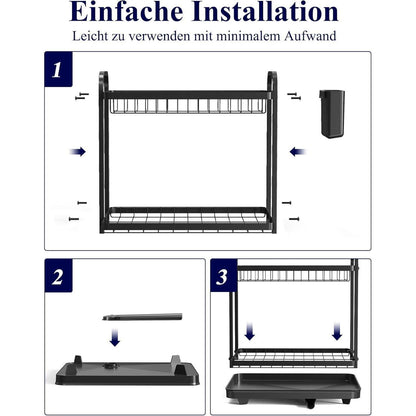 Einfache Installation

Leicht zu verwenden mit minimalem Aufwand

1

2

3