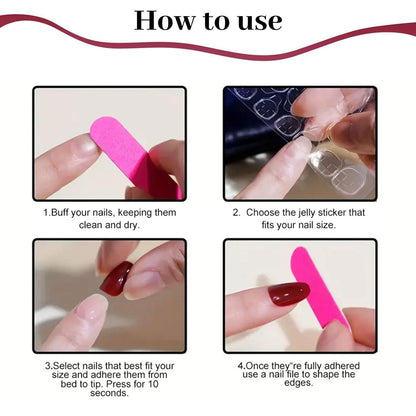 How to use

1.Buff your nails, keeping them clean and dry.

2. Choose the jelly sticker that fits your nail size.

3.Select nails that best fit your size and adhere them from bed to tip. Press for 10 seconds.

4.Once they"re fully adhered use a nail file to shape the edges.