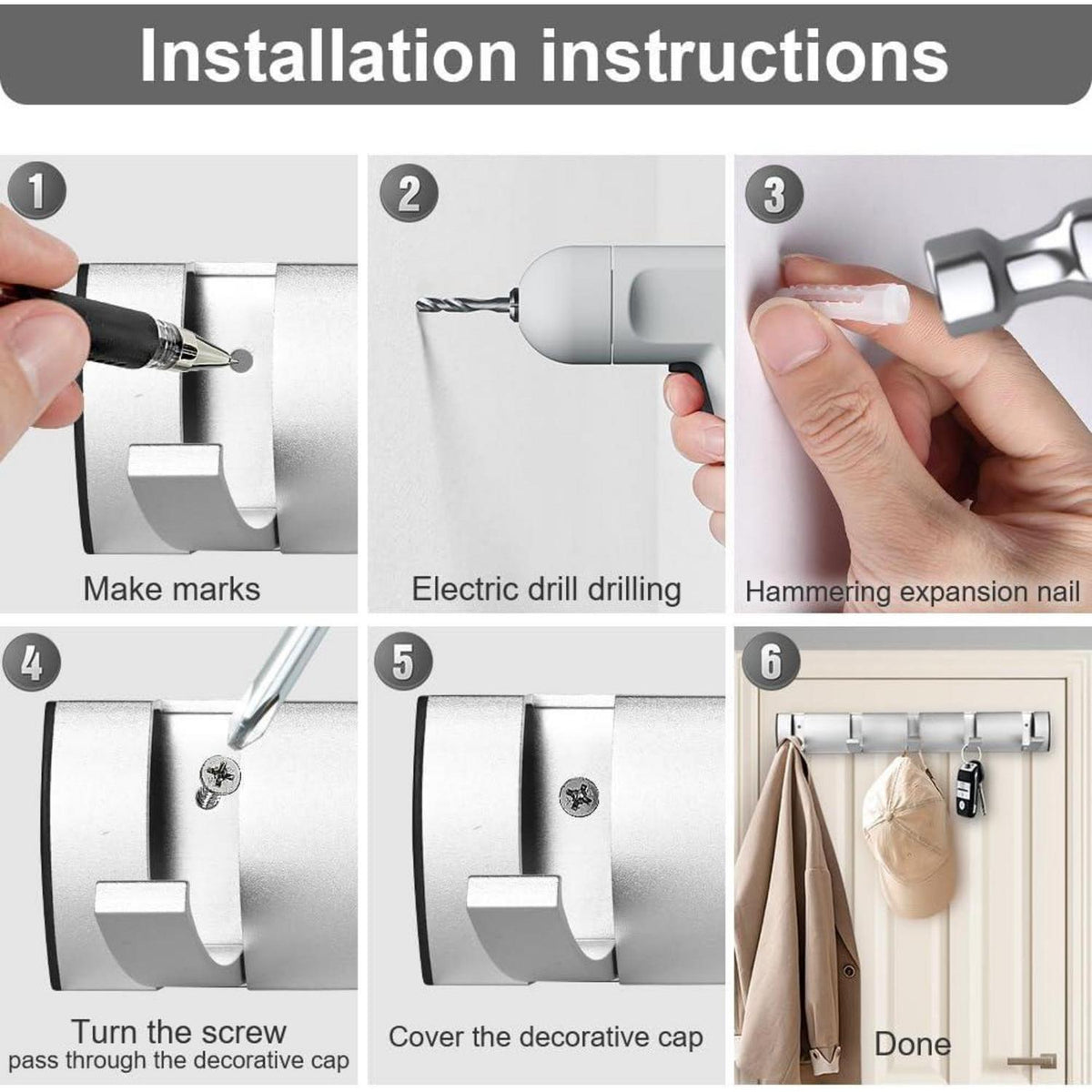 Installation instructions

1
Make marks

2
Electric drill drilling

3
Hammering expansion nail

4
Turn the screw
pass through the decorative cap

5
Cover the decorative cap

6
Done