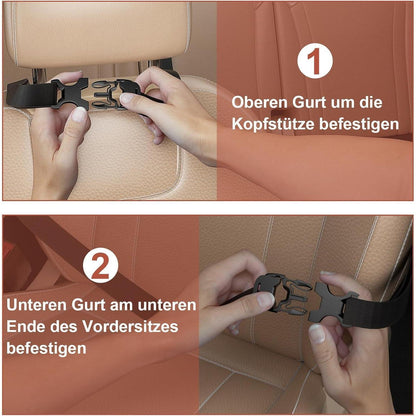 1

Oberen Gurt um die Kopfstütze befestigen

2

Unteren Gurt am unteren Ende des Vordersitzes befestigen