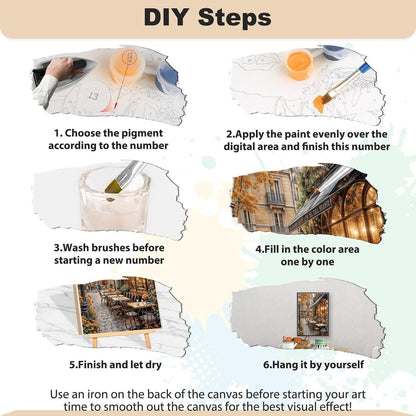 DIY Steps

13

1. Choose the pigment according to the number

2.Apply the paint evenly over the digital area and finish this number

3.Wash brushes before starting a new number

4.Fill in the color area one by one

5.Finish and let dry

6.Hang it by yourself

Use an iron on the back of the canvas before starting your art time to smooth out the canvas for the best visual effect!