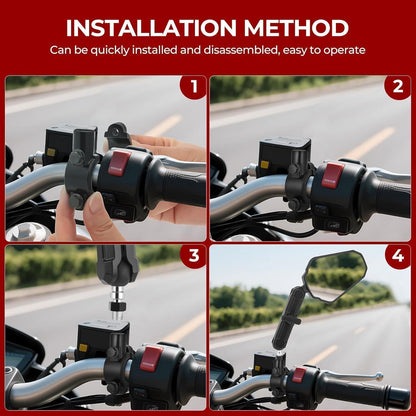 INSTALLATION METHOD
Can be quickly installed and disassembled, easy to operate

1

2

3

4