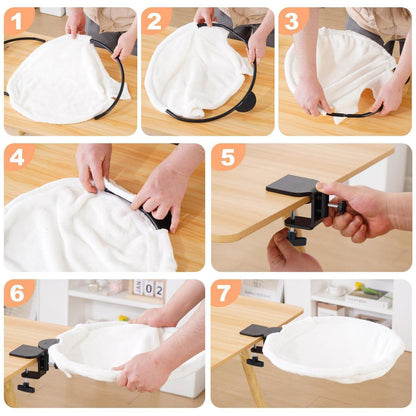 1

2

3

4

5

6

JAN 02

7