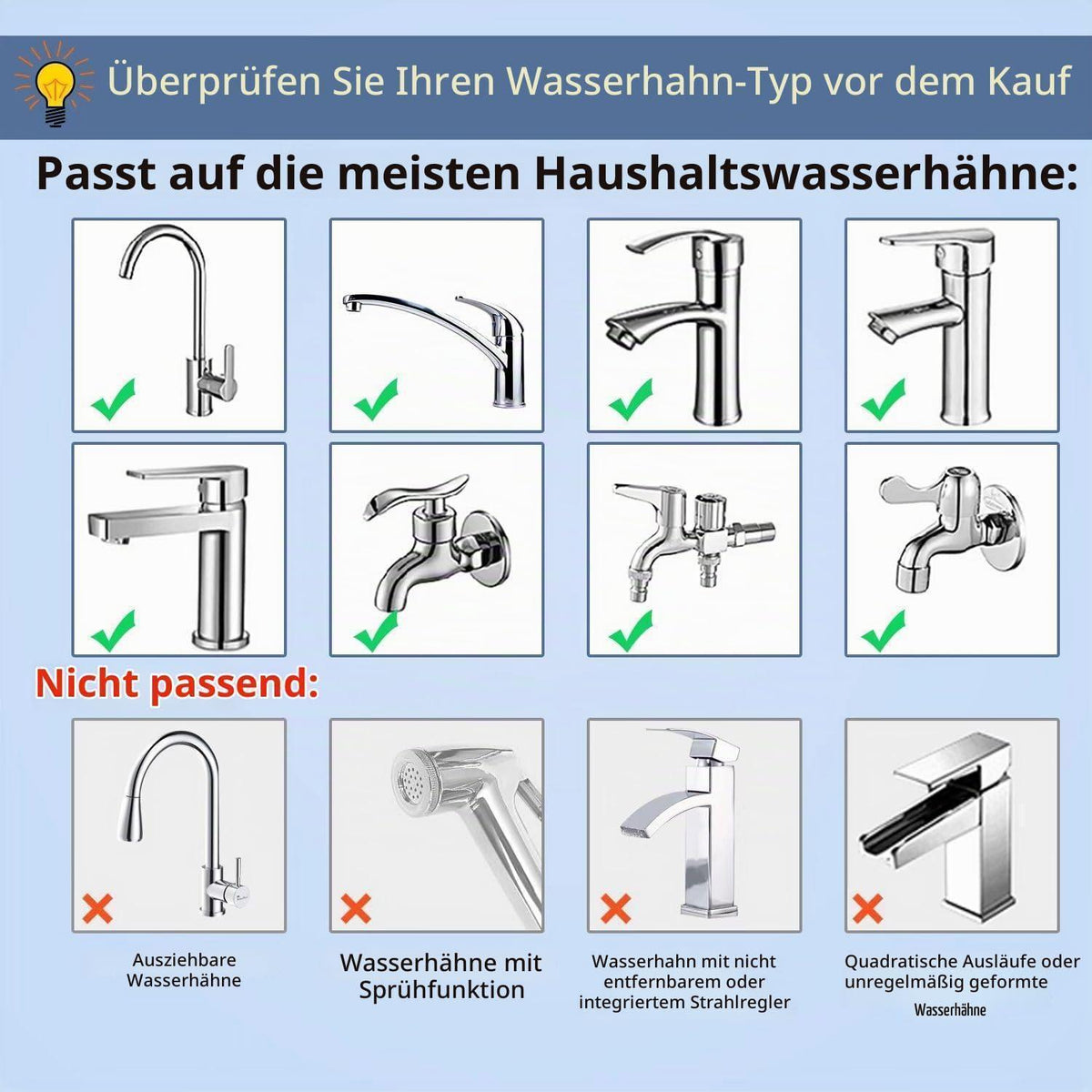 Überprüfen Sie Ihren Wasserhahn-Typ vor dem Kauf

Passt auf die meisten Haushaltswasserhähne:

Nicht passend:

Ausziehbare Wasserhähne

Wasserhähne mit Sprühfunktion

Wasserhahn mit nicht entfernbarem oder integriertem Strahlregler

Quadratische Ausläufe oder unregelmäßig geformte Wasserhähne