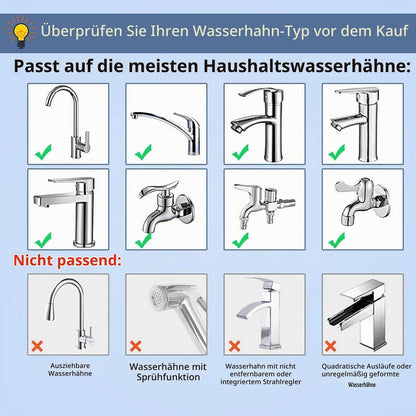 Überprüfen Sie Ihren Wasserhahn-Typ vor dem Kauf

Passt auf die meisten Haushaltswasserhähne:

Nicht passend:

Ausziehbare Wasserhähne

Wasserhähne mit Sprühfunktion

Wasserhahn mit nicht entfernbarem oder integriertem Strahlregler

Quadratische Ausläufe oder unregelmäßig geformte Wasserhähne