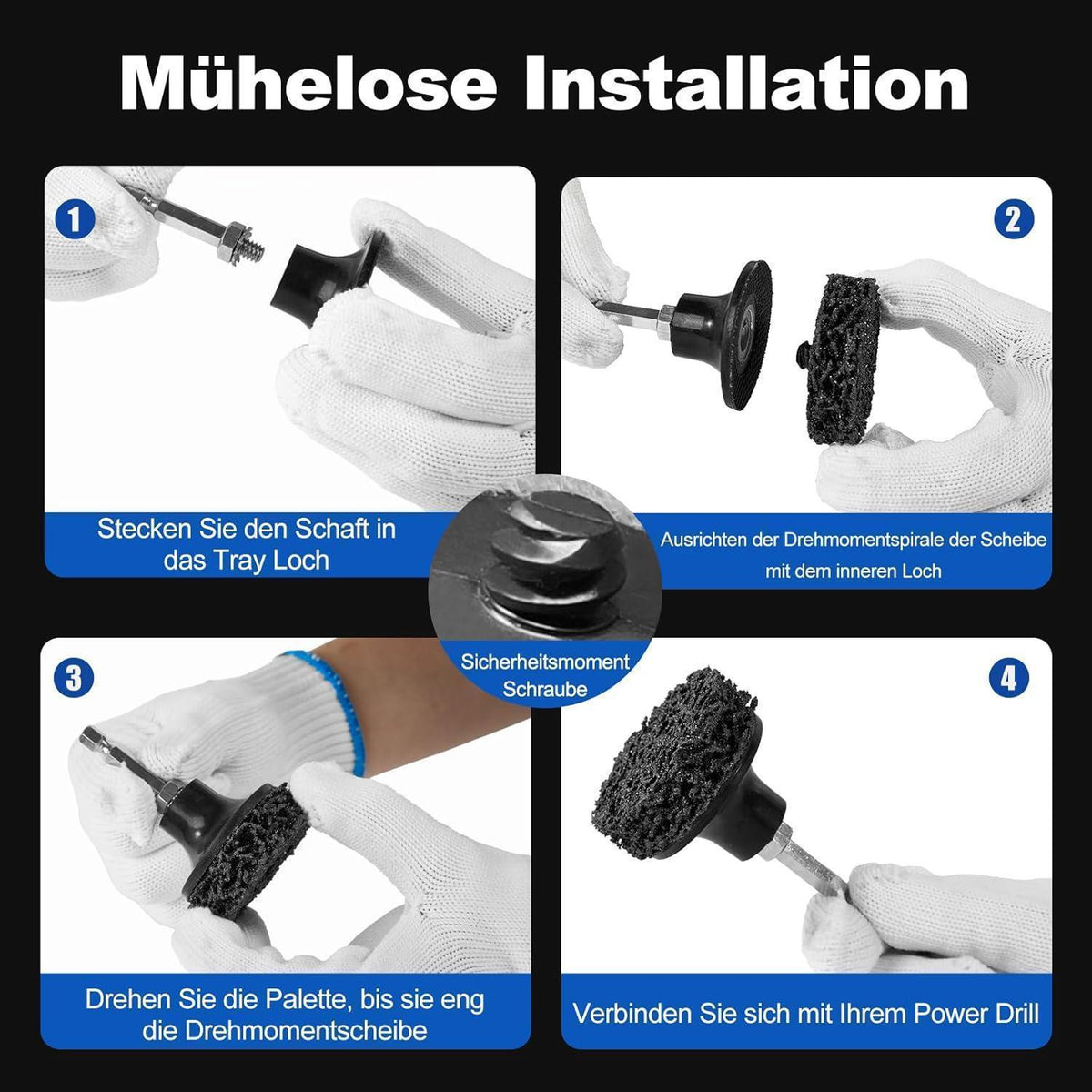 Mühelose Installation

1

Stecken Sie den Schaft in das Tray Loch

2

Ausrichten der Drehmomentspirale der Scheibe mit dem inneren Loch

Sicherheitsmoment Schraube

3

Drehen Sie die Palette, bis sie eng die Drehmomentscheibe

4

Verbinden Sie sich mit Ihrem Power Drill