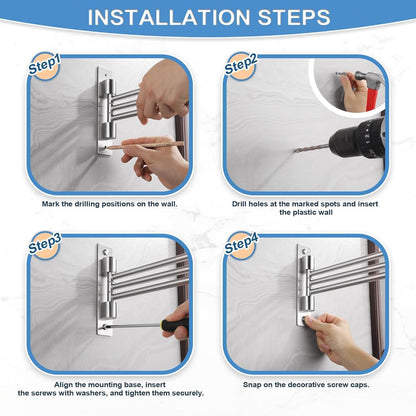 INSTALLATION STEPS

Step1

Mark the drilling positions on the wall.

Step2

Drill holes at the marked spots and insert the plastic wall

Step3

Align the mounting base, insert the screws with washers, and tighten them securely.

Step4

Snap on the decorative screw caps.