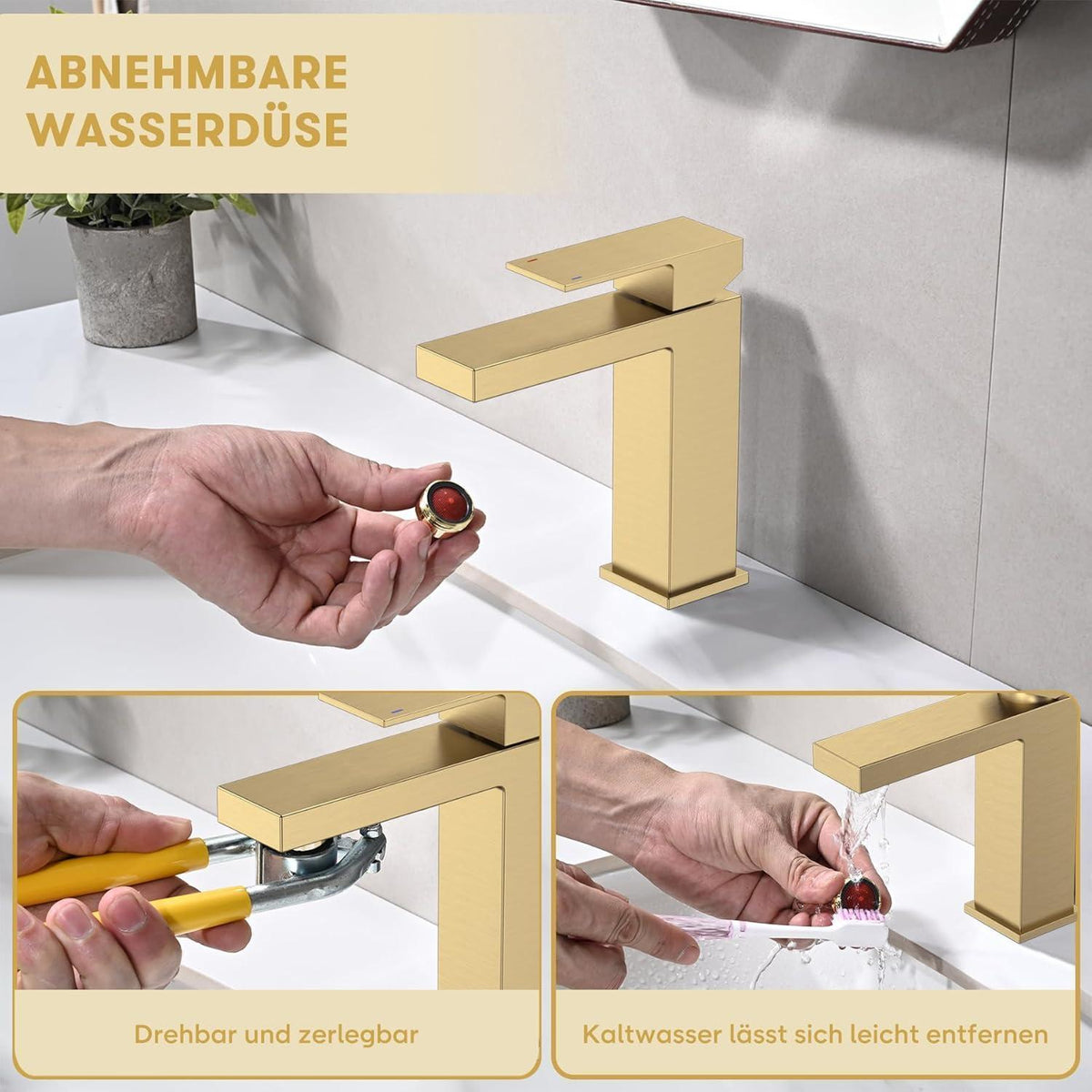 ABNEHMBARE WASSERDÜSE

Drehbar und zerlegbar

Kaltwasser lässt sich leicht entfernen