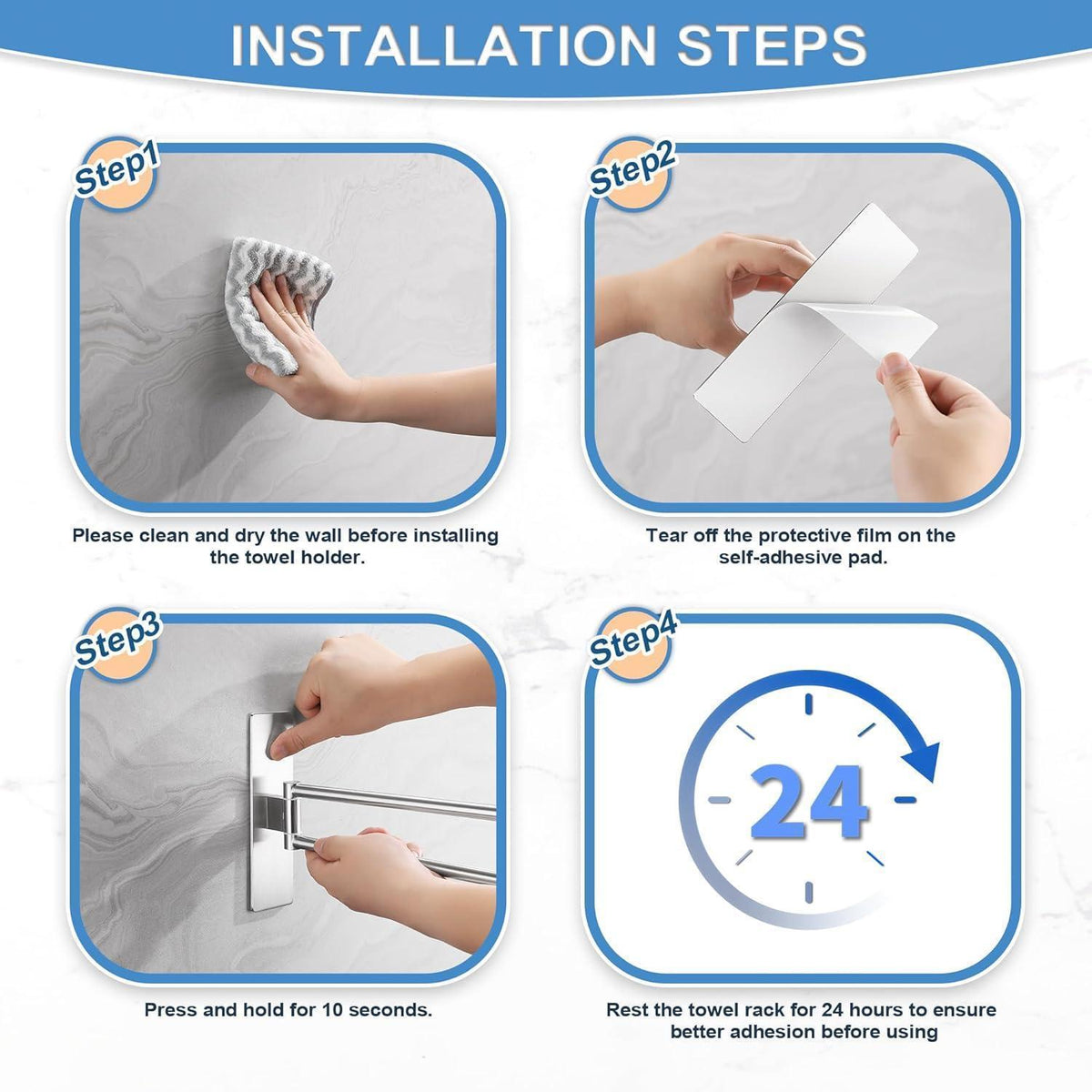 INSTALLATION STEPS

Step1

Please clean and dry the wall before installing the towel holder.

Step2

Tear off the protective film on the self-adhesive pad.

Step3

Press and hold for 10 seconds.

Step4

24

Rest the towel rack for 24 hours to ensure better adhesion before using