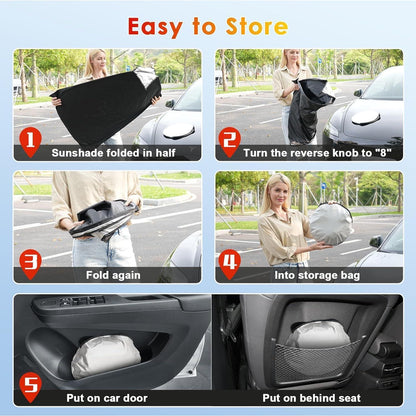 Easy to Store

1 Sunshade folded in half

2 Turn the reverse knob to "8"

3 Fold again

4 Into storage bag

5 Put on car door

Put on behind seat