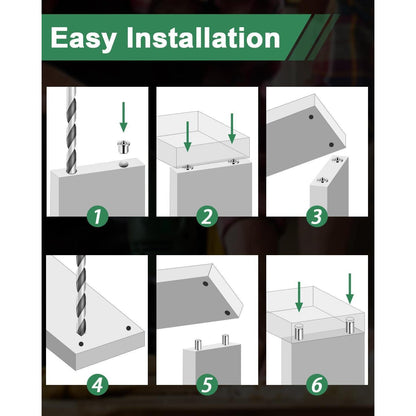 Easy Installation

1

2

3

4

5

6