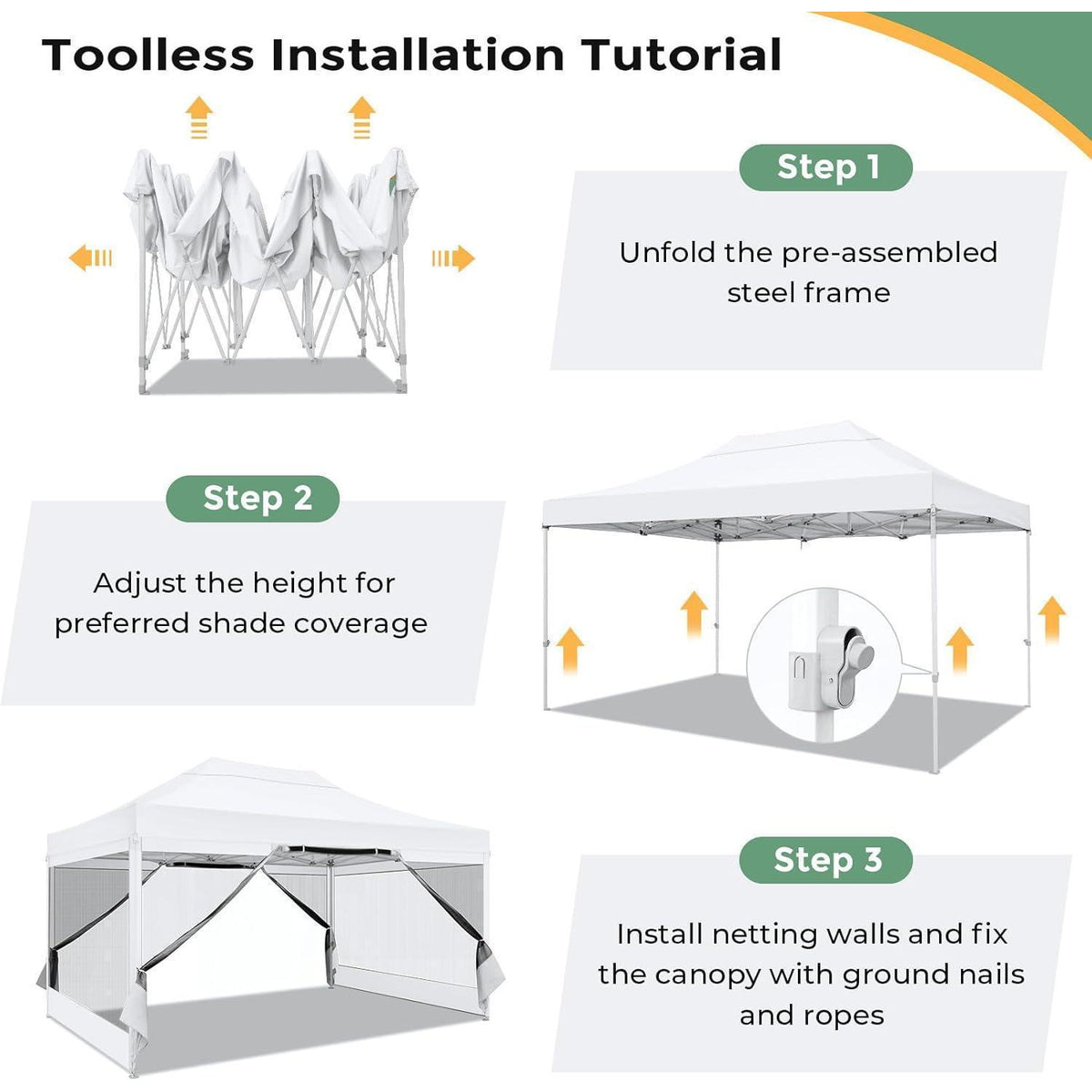 Toolless Installation Tutorial

Step 1

Unfold the pre-assembled steel frame

Step 2

Adjust the height for preferred shade coverage

Step 3

Install netting walls and fix the canopy with ground nails and ropes