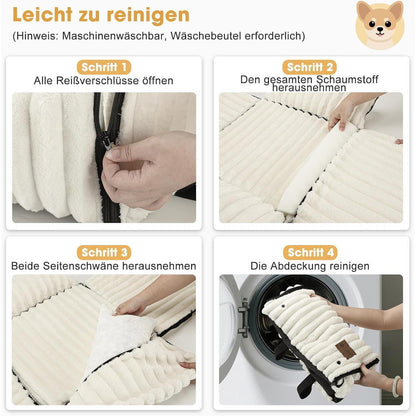 Leicht zu reinigen

(Hinweis: Maschinenwäschbar, Wäschebeutel erforderlich)

Schritt 1

Alle Reißverschlüsse öffnen

Schritt 2

Den gesamten Schaumstoff herausnehmen

Schritt 3

Beide Seitenschwäne herausnehmen

Schritt 4

Die Abdeckung reinigen