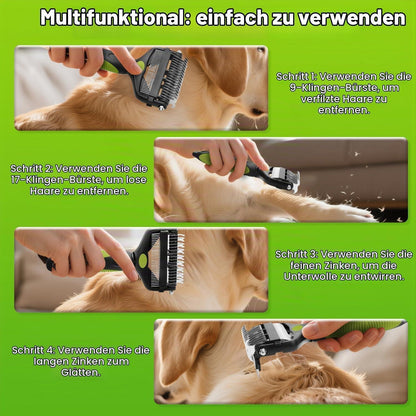 Multifunktional: einfach zu verwenden

Schritt 1: Verwenden Sie die 9-Klingen-Bürste, um verfilzte Haare zu entfernen.

Schritt 2: Verwenden Sie die 17-Klingen-Bürste, um lose Haare zu entfernen.

Schritt 3: Verwenden Sie die feinen Zinken, um die Unterwolle zu entwirren.

Schritt 4: Verwenden Sie die langen Zinken zum Glätten.