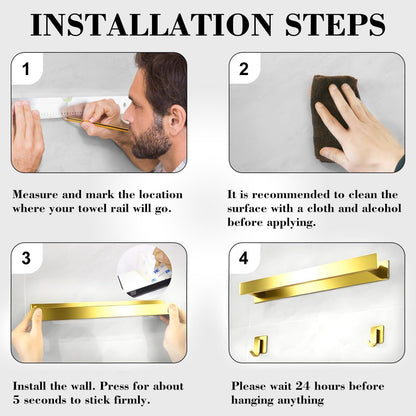 INSTALLATION STEPS

1

Measure and mark the location where your towel rail will go.

2

It is recommended to clean the surface with a cloth and alcohol before applying.

3

Install the wall. Press for about 5 seconds to stick firmly.

4

Please wait 24 hours before hanging anything