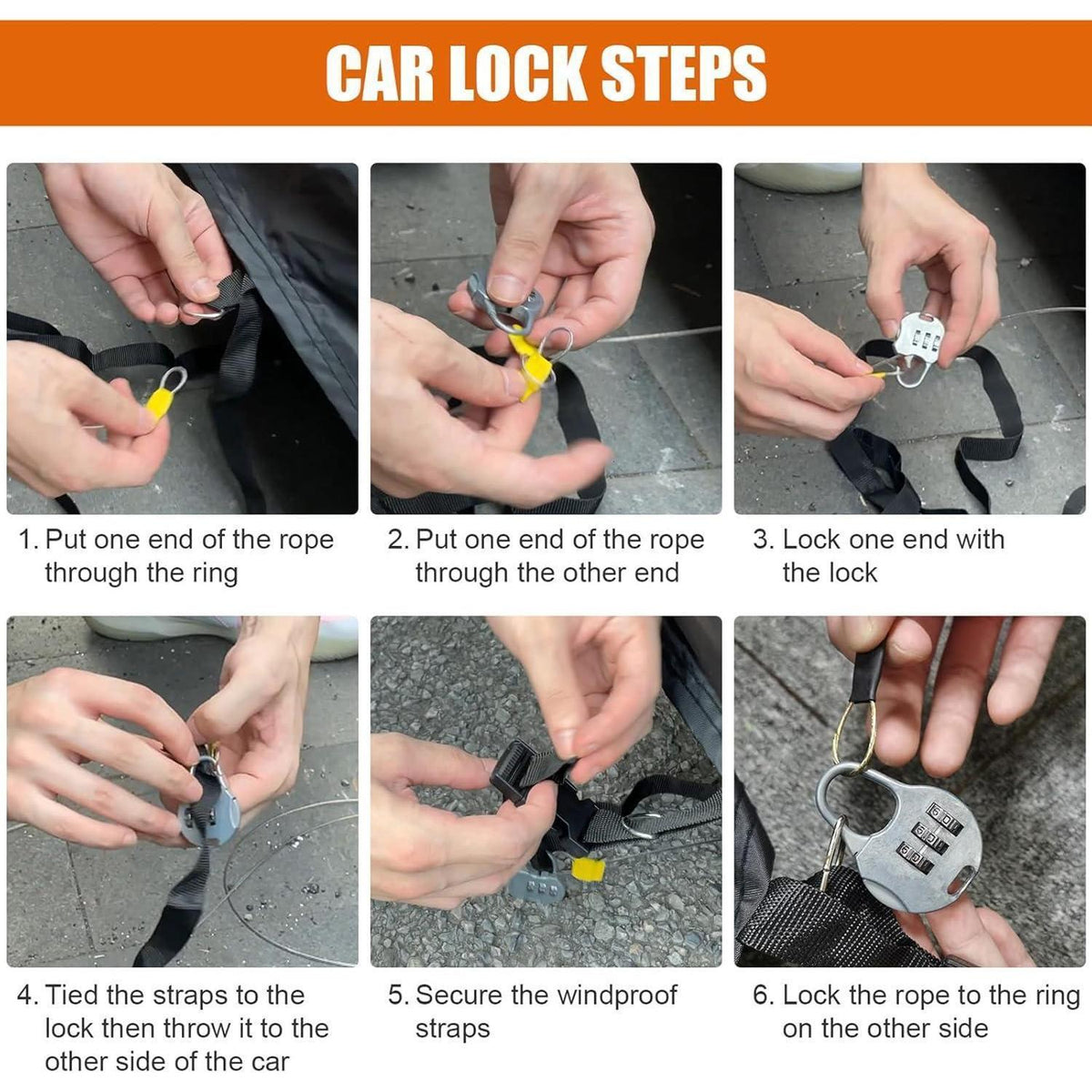 CAR LOCK STEPS

1. Put one end of the rope through the ring

2. Put one end of the rope through the other end

3. Lock one end with the lock

4. Tied the straps to the lock then throw it to the other side of the car

5. Secure the windproof straps

6. Lock the rope to the ring on the other side