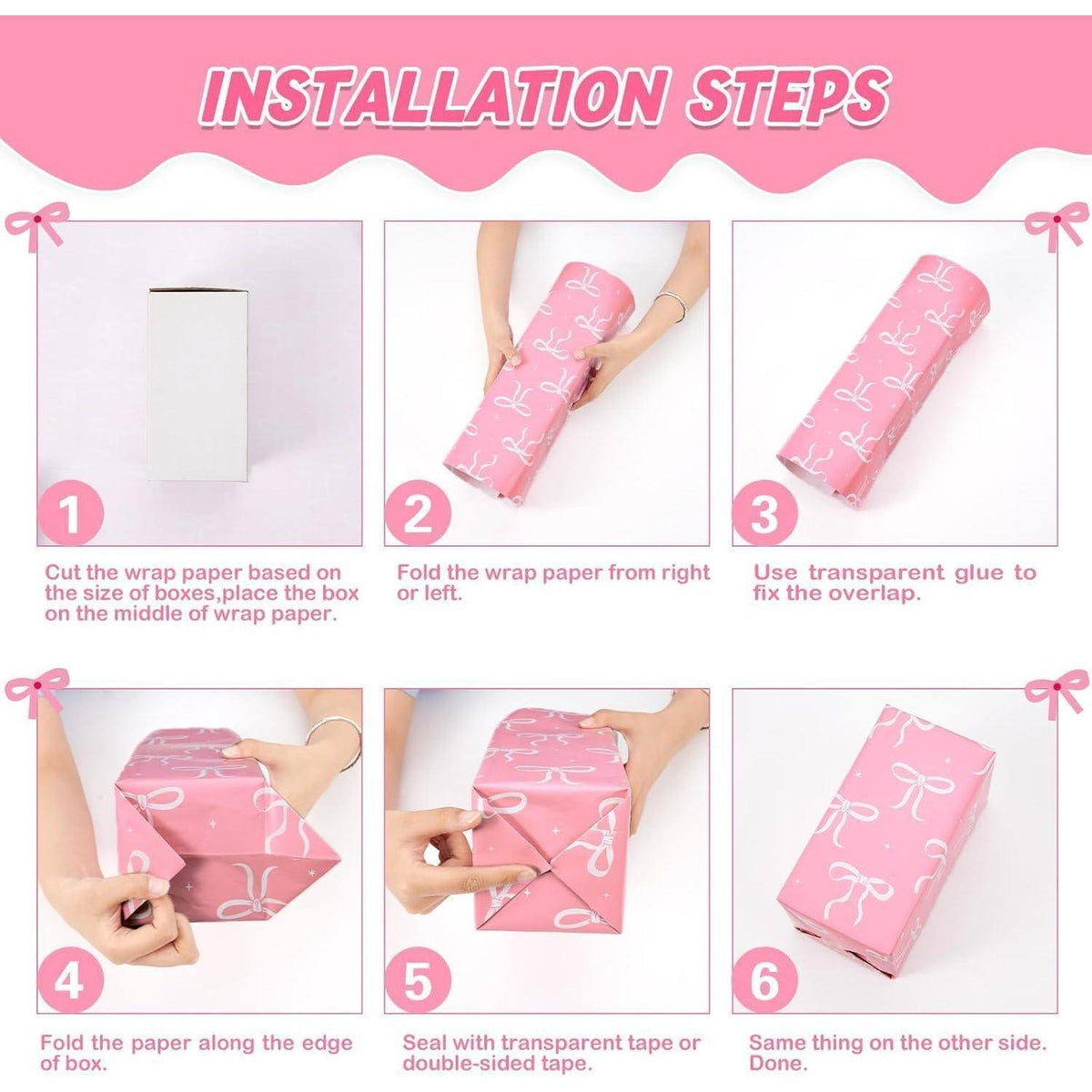 INSTALLATION STEPS

1

Cut the wrap paper based on the size of boxes,place the box on the middle of wrap paper.

2

Fold the wrap paper from right or left.

3

Use transparent glue to fix the overlap.

4

Fold the paper along the edge of box.

5

Seal with transparent tape or double-sided tape.

6

Same thing on the other side. Done.