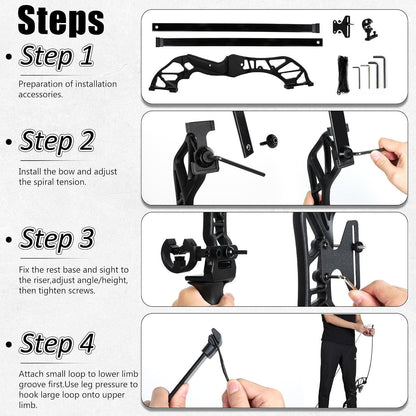 Steps

• Step 1

Preparation of installation accessories.

• Step 2

Install the bow and adjust the spiral tension.

• Step 3

Fix the rest base and sight to the riser,adjust angle/height, then tighten screws.

• Step 4

Attach small loop to lower limb groove first.Use leg pressure to hook large loop onto upper limb.