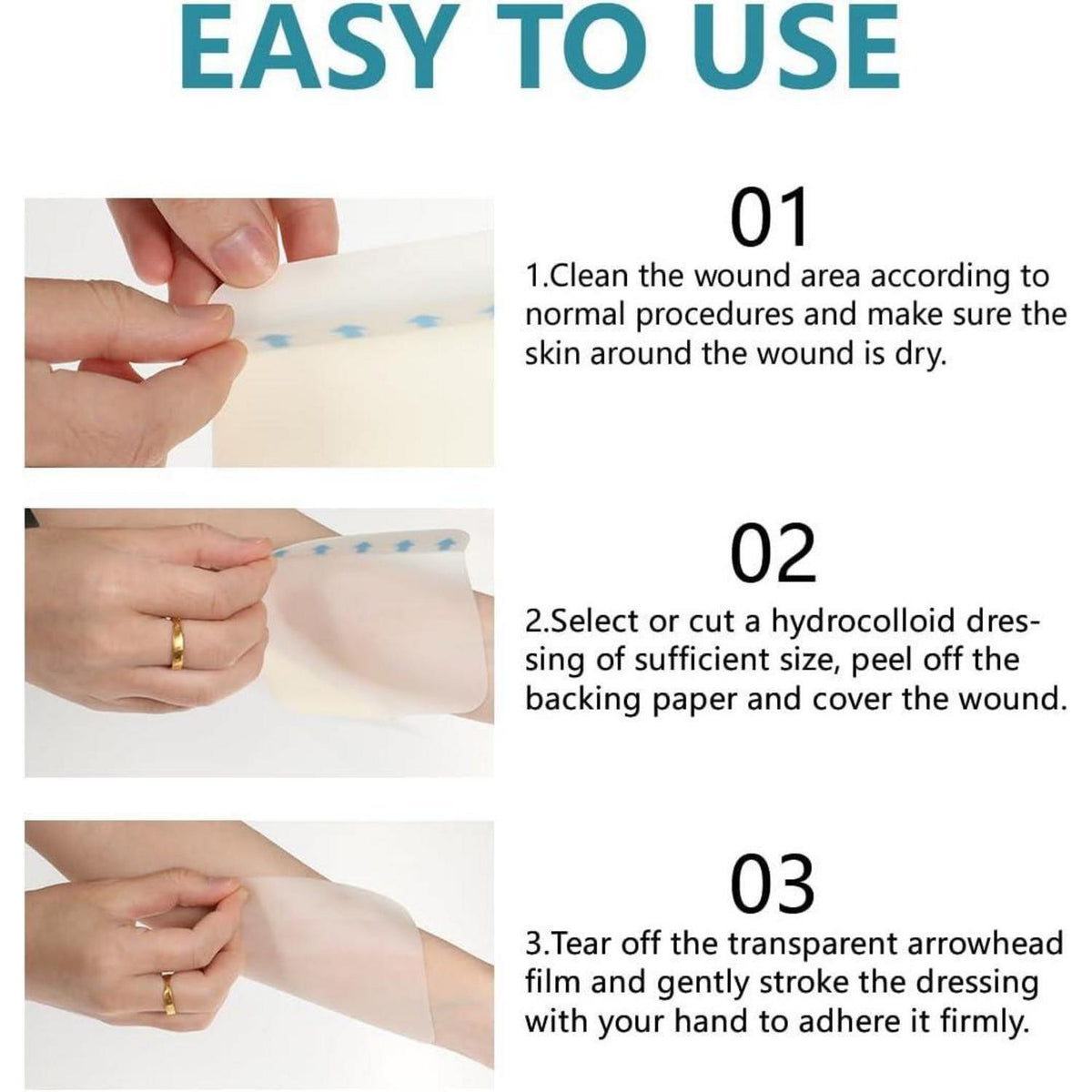 EASY TO USE

01

1.Clean the wound area according to normal procedures and make sure the skin around the wound is dry.

02

2.Select or cut a hydrocolloid dressing of sufficient size, peel off the backing paper and cover the wound.

03

3.Tear off the transparent arrowhead film and gently stroke the dressing with your hand to adhere it firmly.