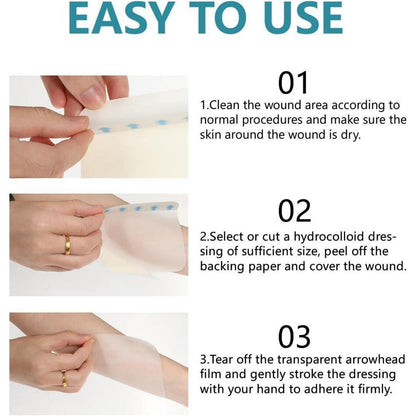 EASY TO USE

01

1.Clean the wound area according to normal procedures and make sure the skin around the wound is dry.

02

2.Select or cut a hydrocolloid dressing of sufficient size, peel off the backing paper and cover the wound.

03

3.Tear off the transparent arrowhead film and gently stroke the dressing with your hand to adhere it firmly.