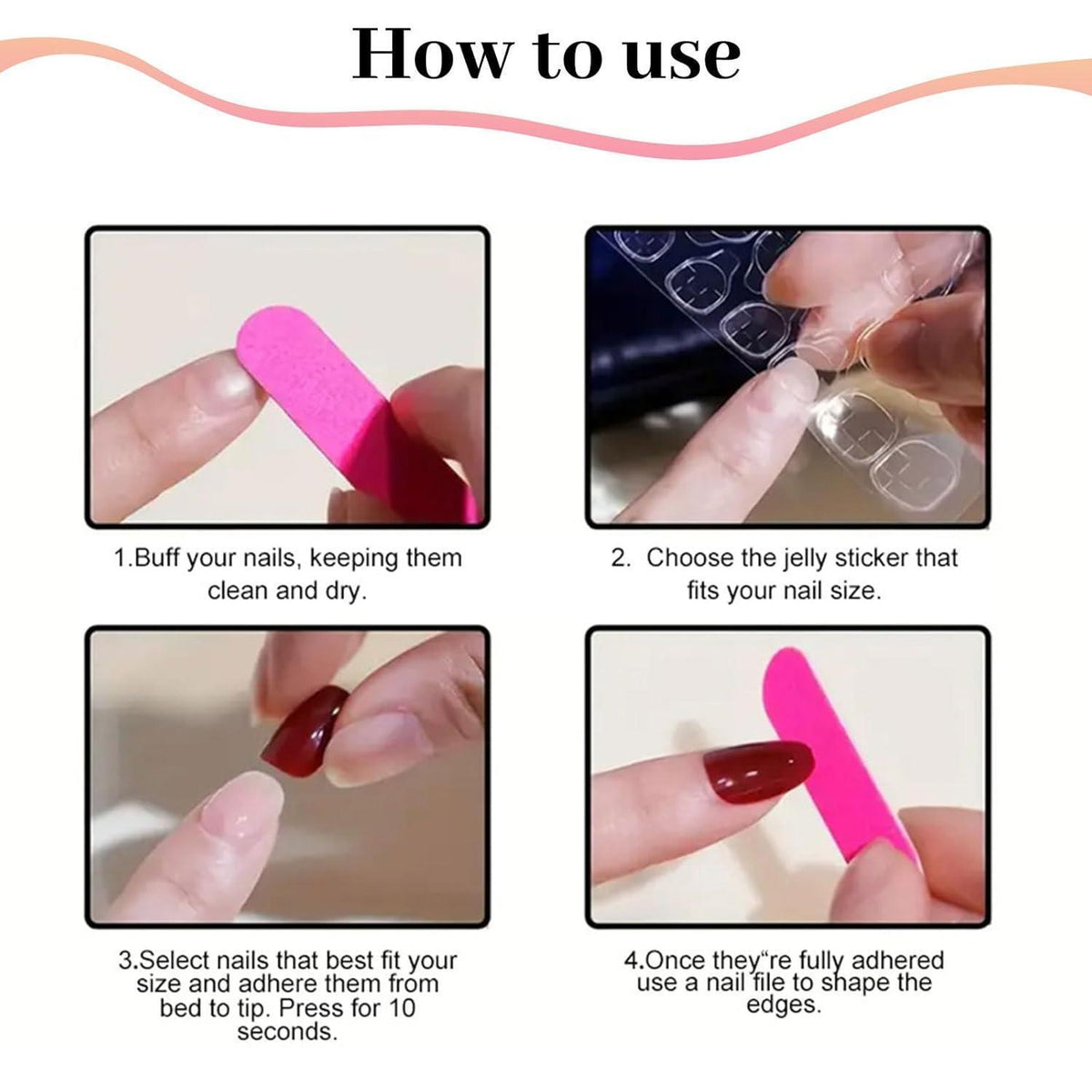 How to use

1.Buff your nails, keeping them clean and dry.

2. Choose the jelly sticker that fits your nail size.

3.Select nails that best fit your size and adhere them from bed to tip. Press for 10 seconds.

4.Once they"re fully adhered use a nail file to shape the edges.