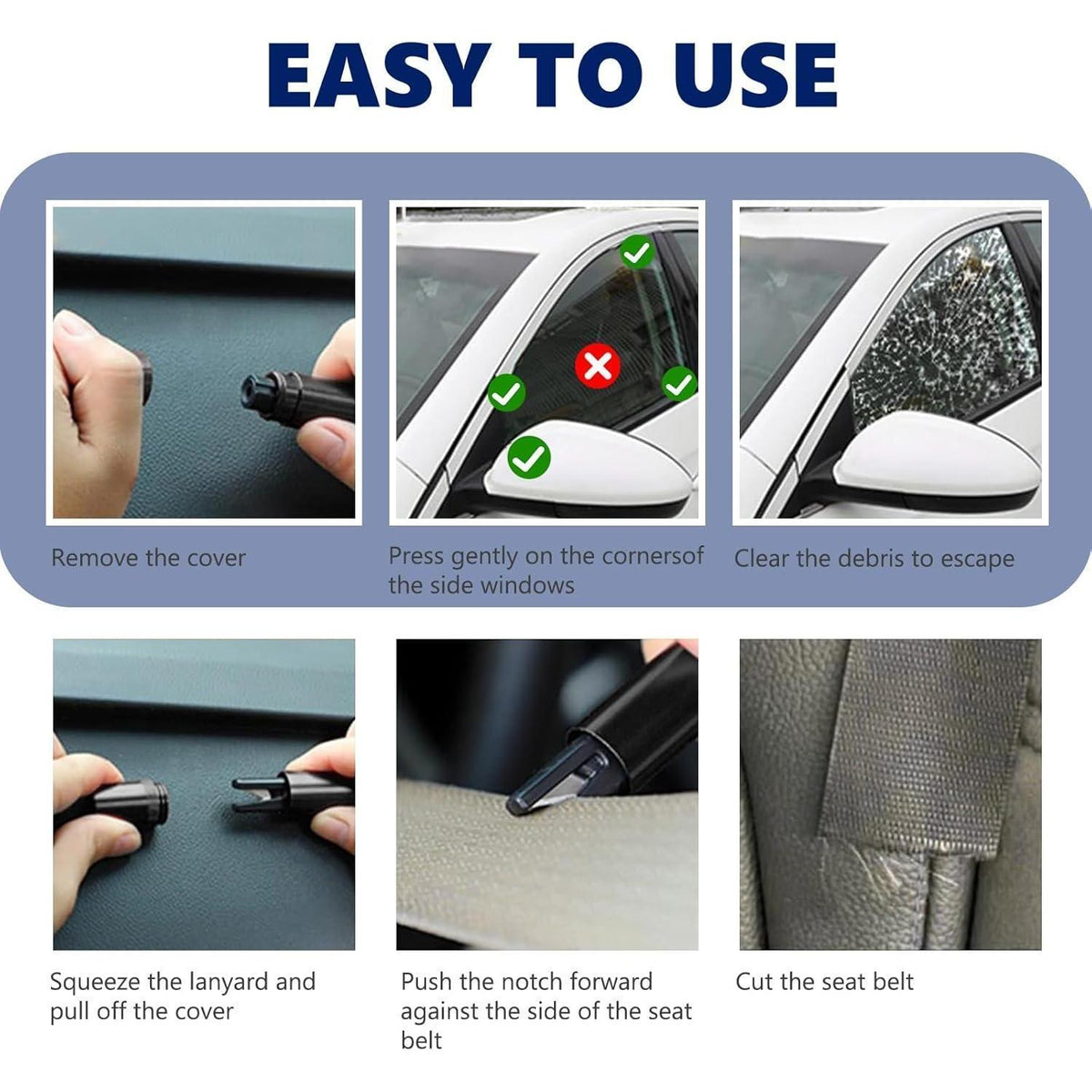 EASY TO USE

Remove the cover

Press gently on the cornersof the side windows

Clear the debris to escape

Squeeze the lanyard and pull off the cover

Push the notch forward against the side of the seat belt

Cut the seat belt